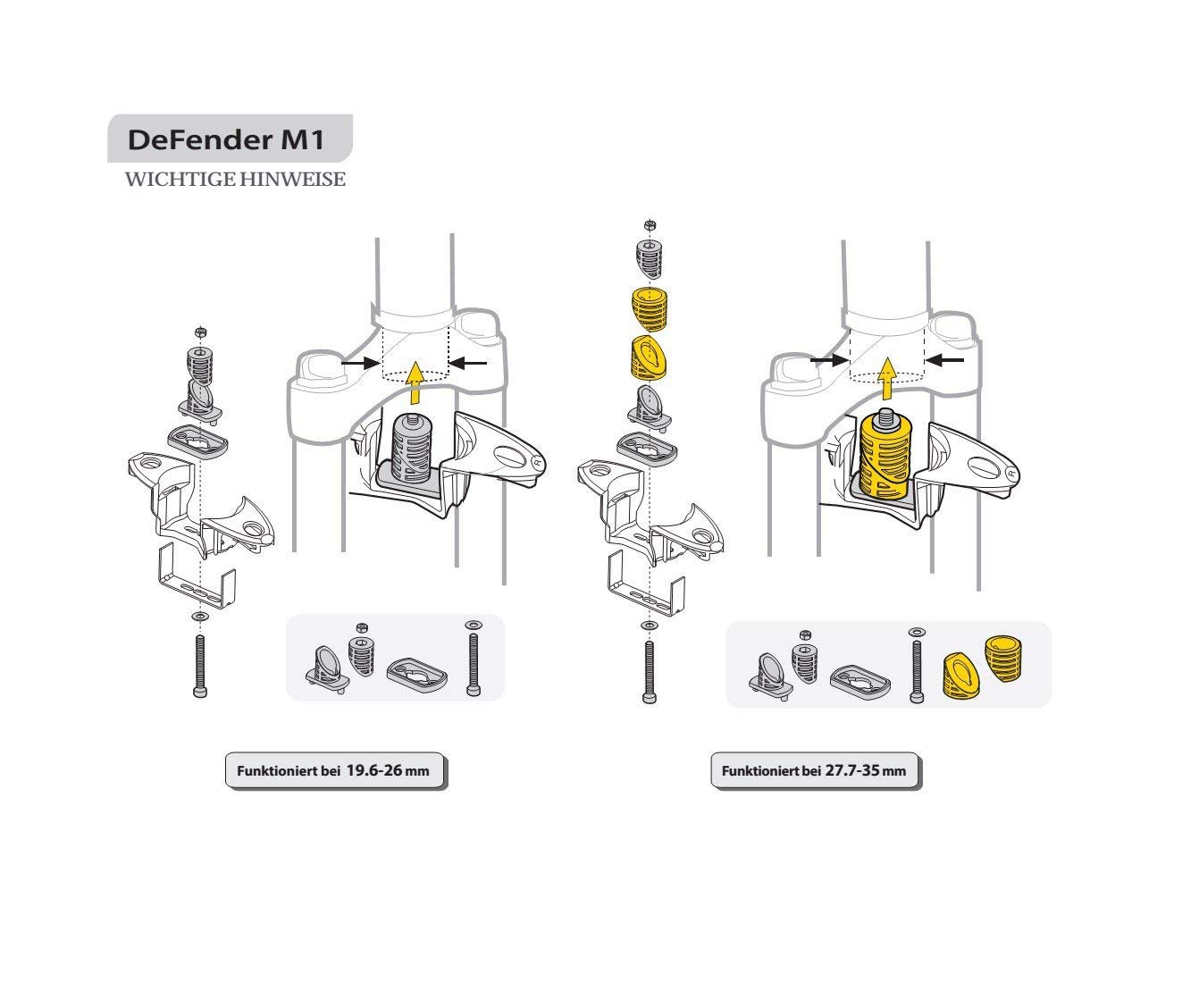 DeFender M1
WICHTIGE HINWEISE

Funktioniert bei 19.6-26 mm

Funktioniert bei 27.7-35 mm