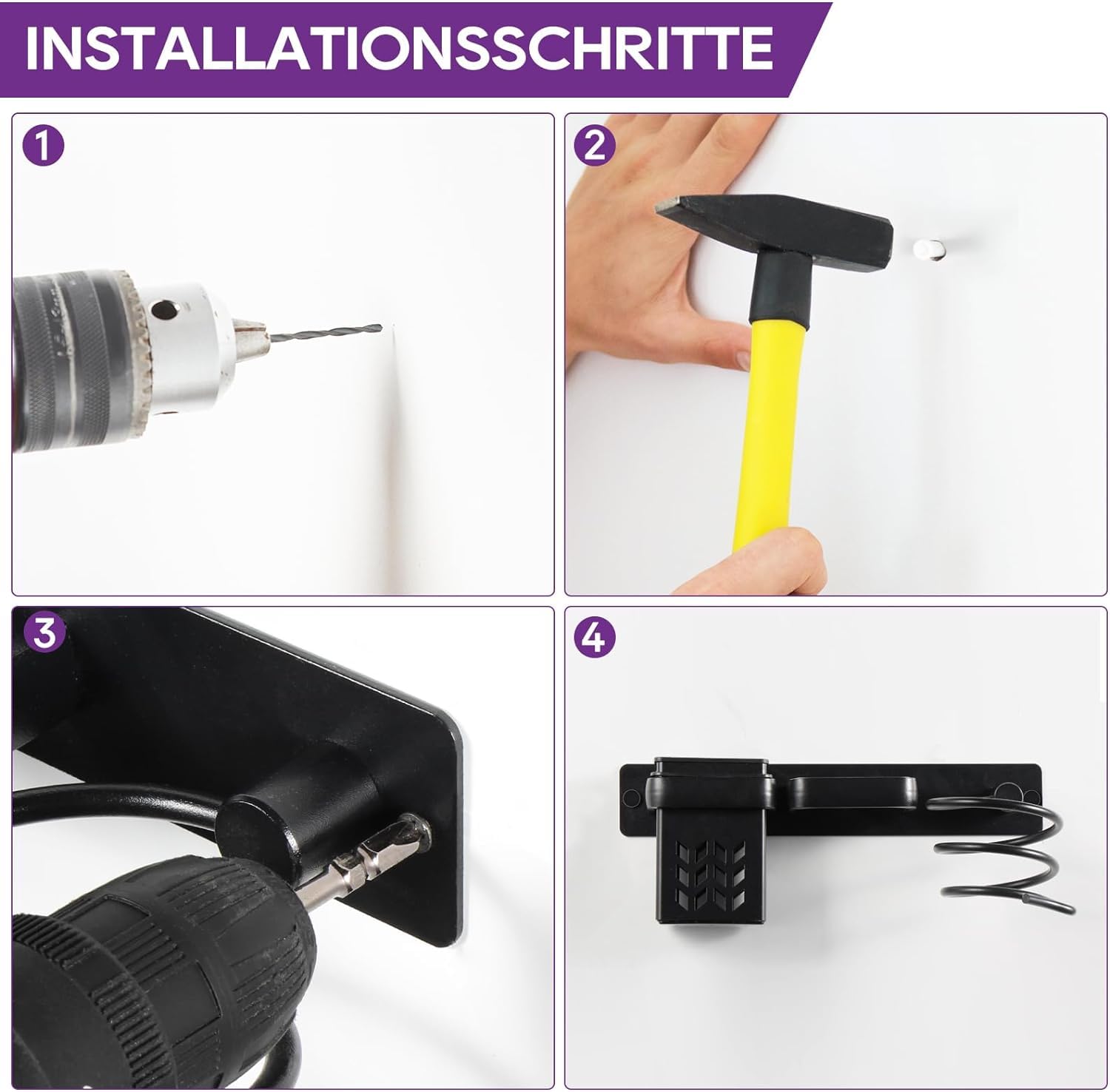 INSTALLATIONSSCHRITTE

1

2

3

4