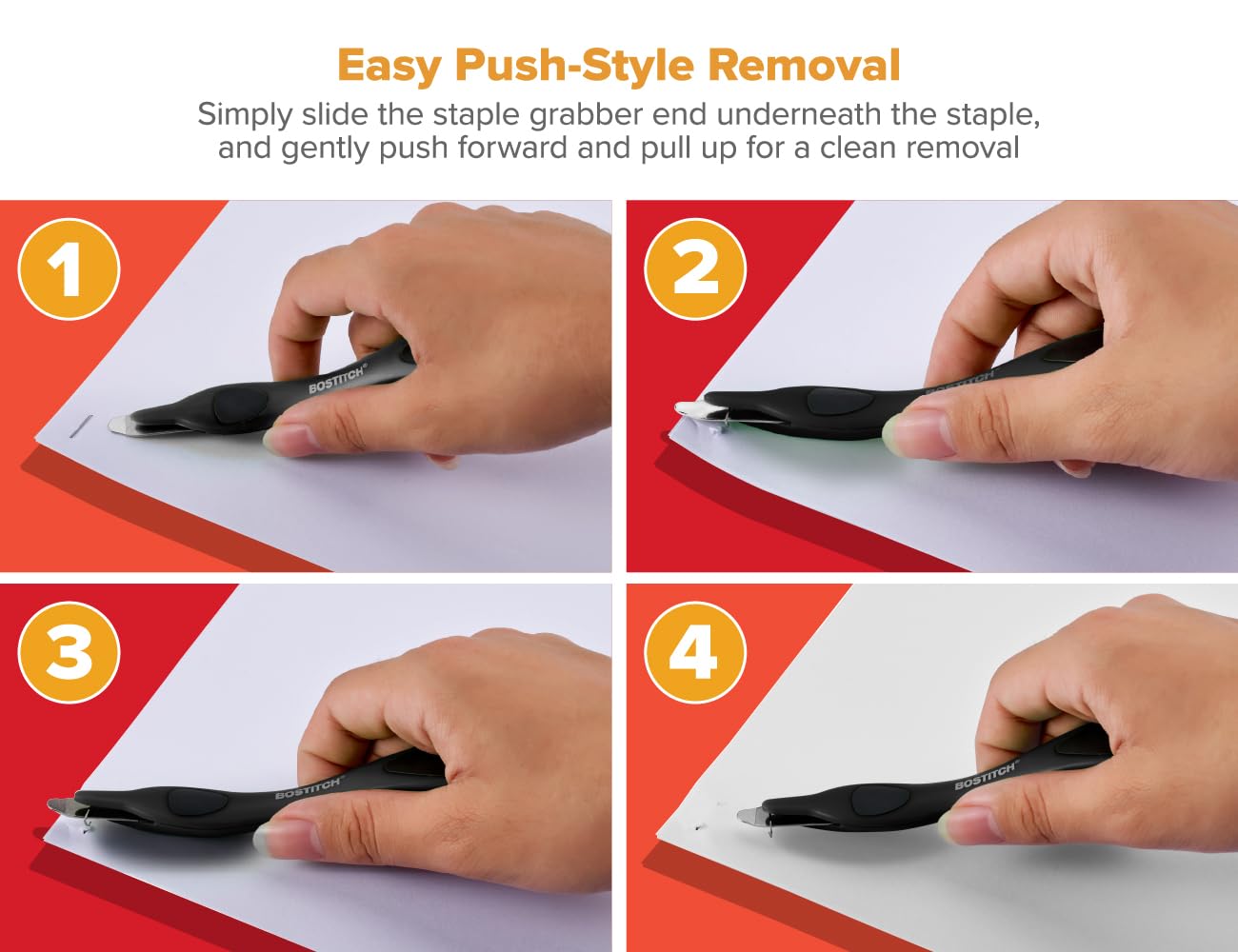 Easy Push-Style Removal

Simply slide the staple grabber end underneath the staple, and gently push forward and pull up for a clean removal

1

BOSTITCH®

2

BOSTITCH

3

BOSTITCH®

4

BOSTITCH®