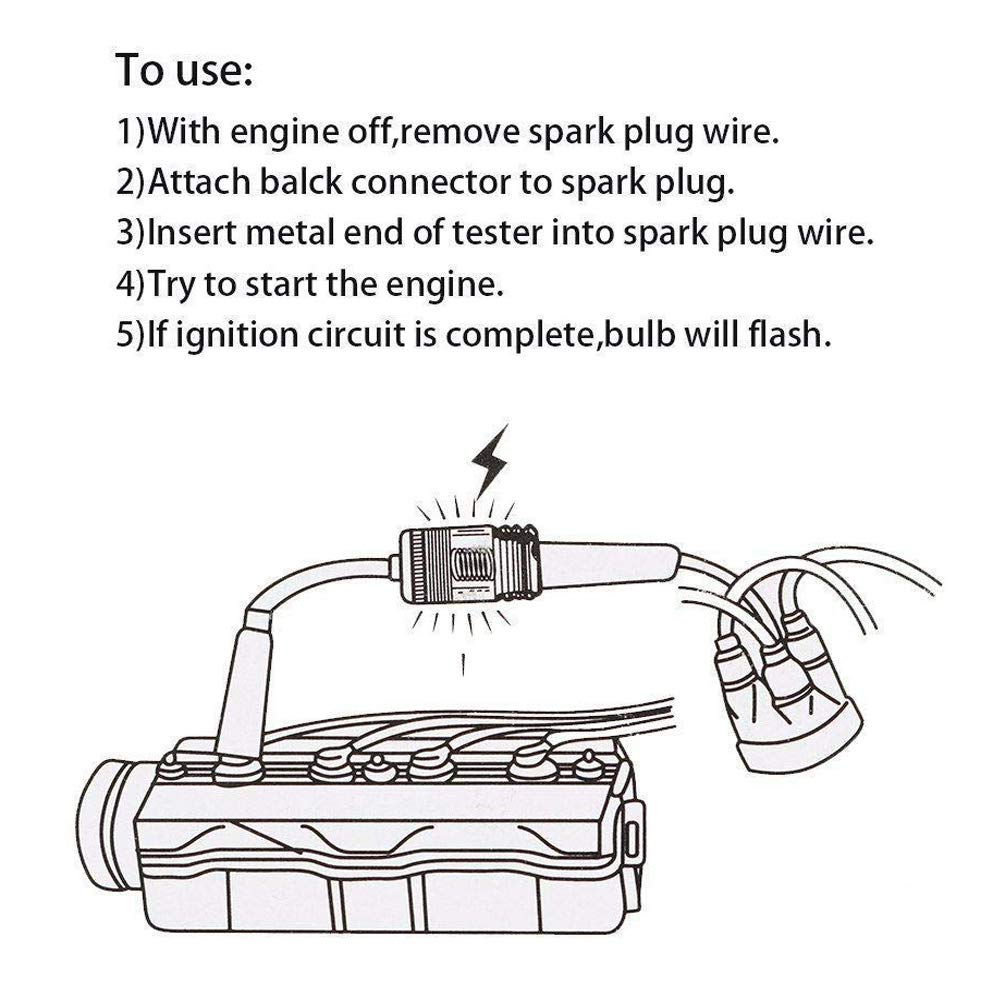 To use:
1)With engine off,remove spark plug wire.
2)Attach balck connector to spark plug.
3)Insert metal end of tester into spark plug wire.
4)Try to start the engine.
5)If ignition circuit is complete,bulb will flash.