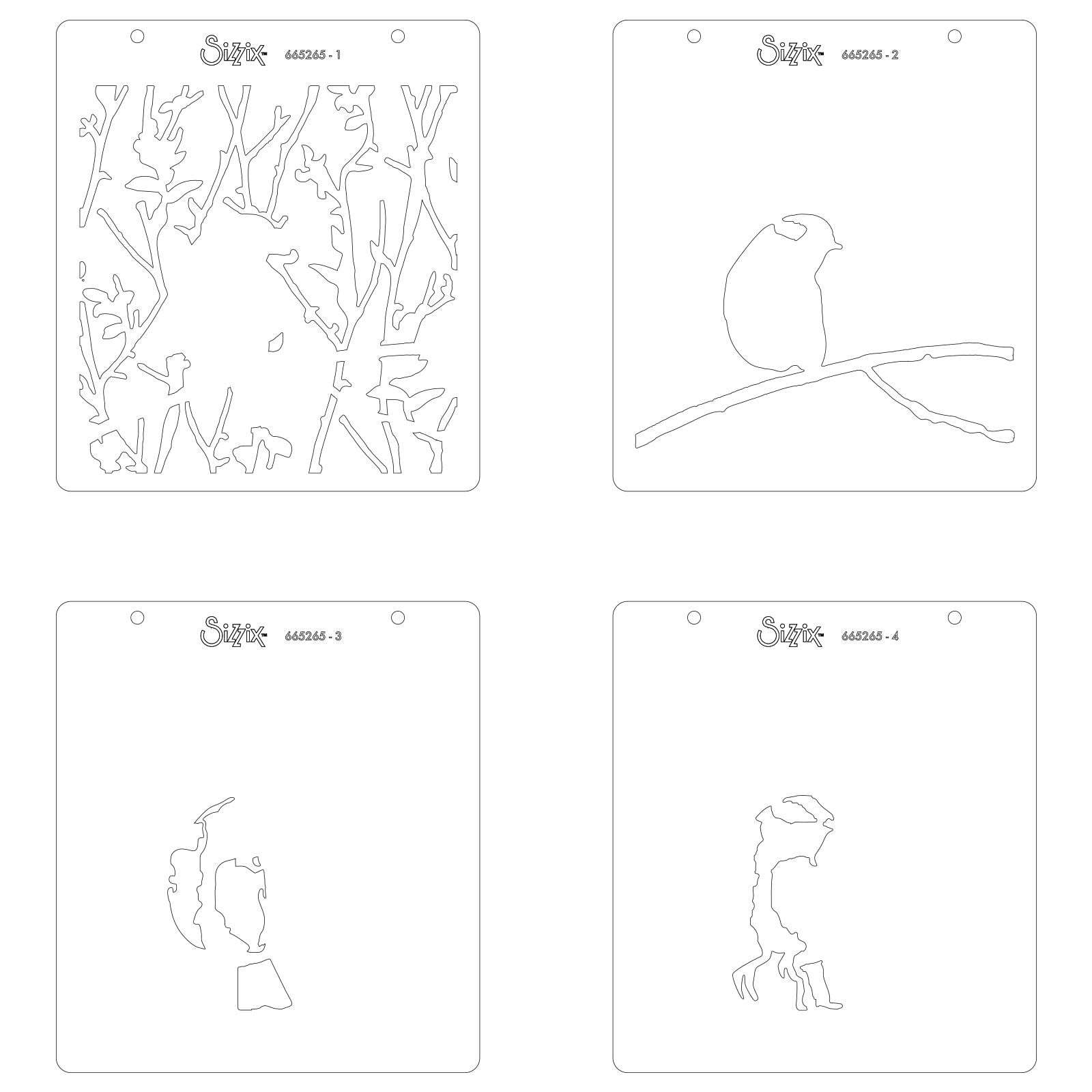 Sizzix™ 665265 - 1

Sizzix™ 665265 - 2

Sizzix™ 665265 - 3

Sizzix™ 665265 - 4