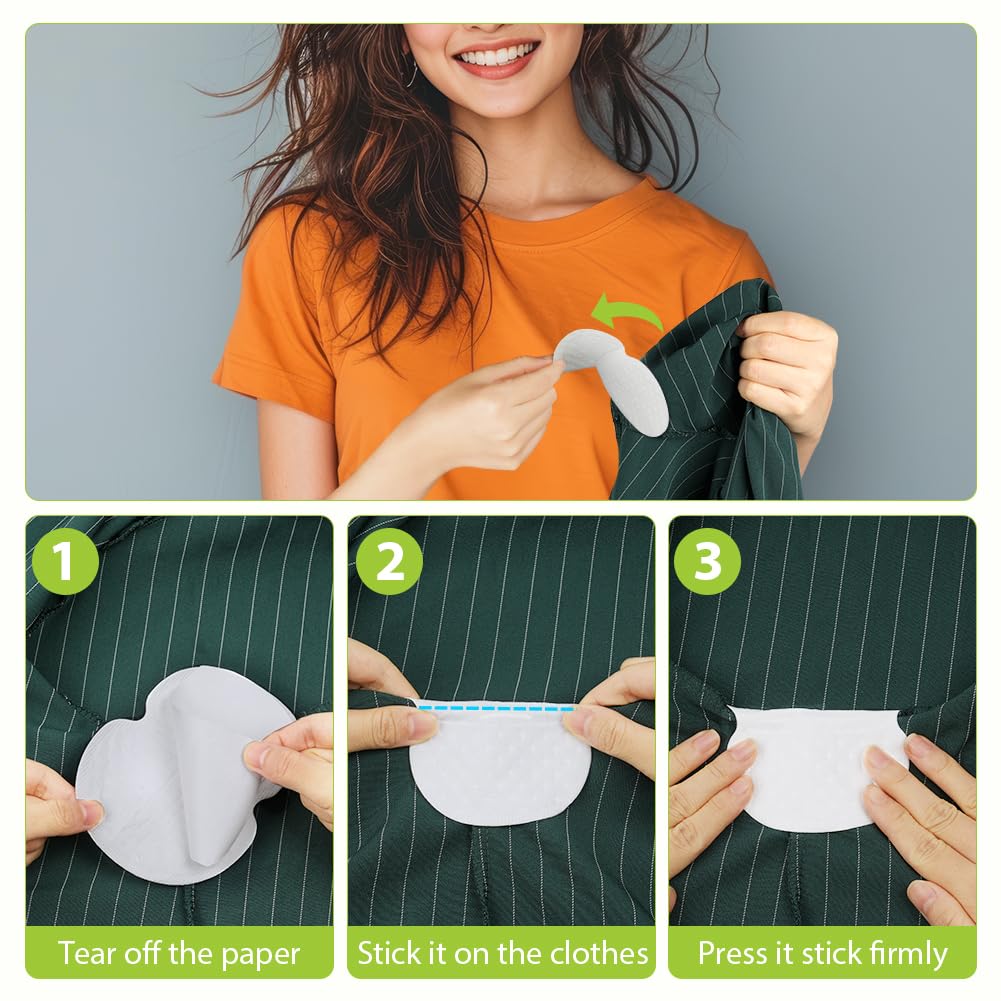 1
Tear off the paper

2
Stick it on the clothes

3
Press it stick firmly