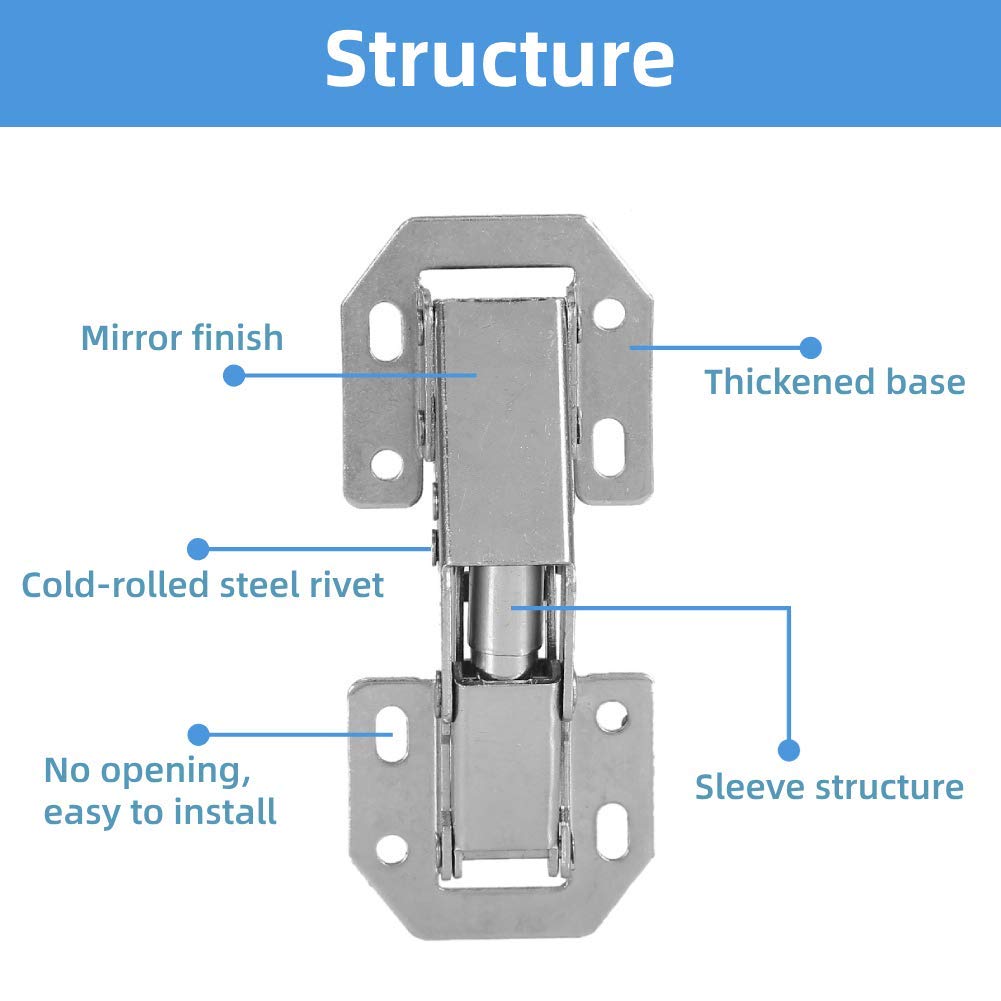 Structure

Mirror finish

Thickened base

Cold-rolled steel rivet

No opening, easy to install

Sleeve structure