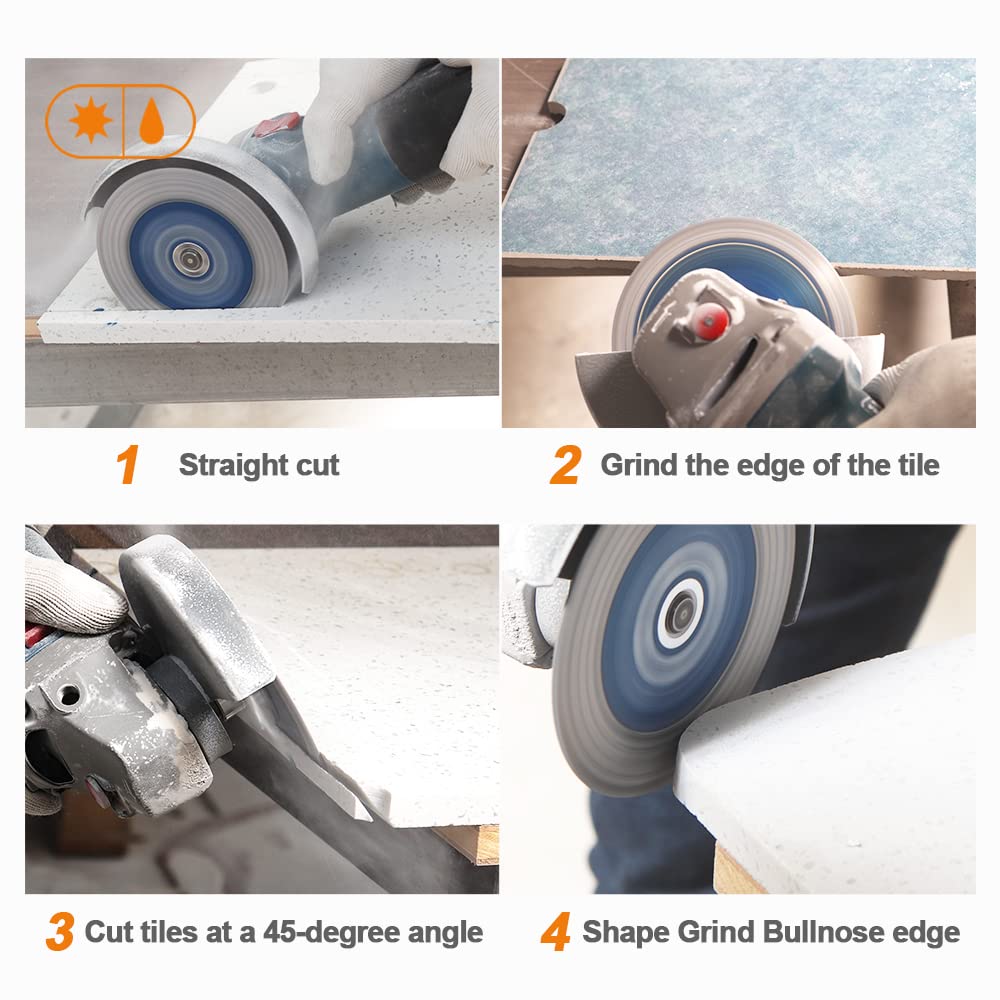 1 Straight cut

2 Grind the edge of the tile

3 Cut tiles at a 45-degree angle

4 Shape Grind Bullnose edge