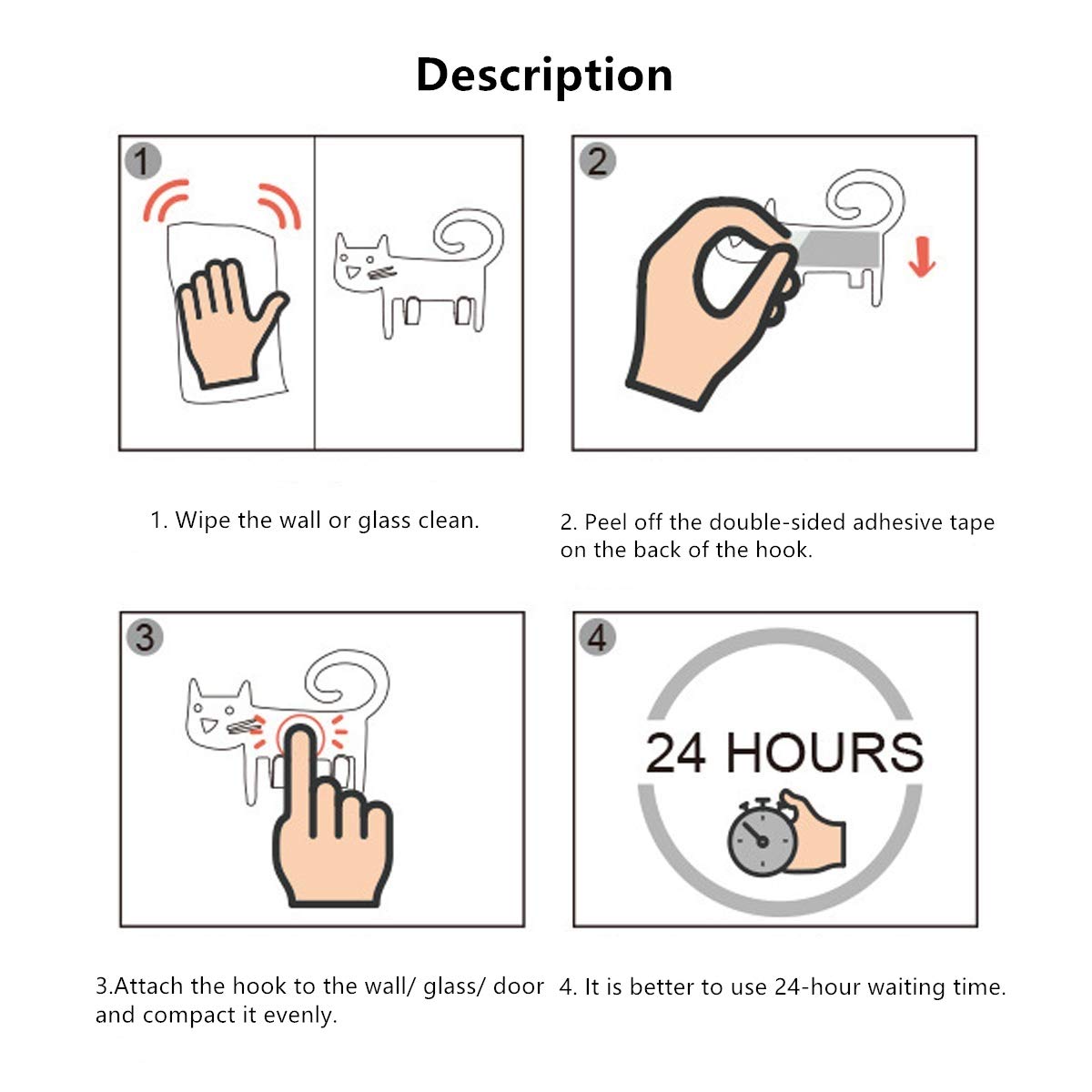 Description

1

2

1. Wipe the wall or glass clean.

2. Peel off the double-sided adhesive tape on the back of the hook.

3

4

24 HOURS

3.Attach the hook to the wall/ glass/ door and compact it evenly.

4. It is better to use 24-hour waiting time.