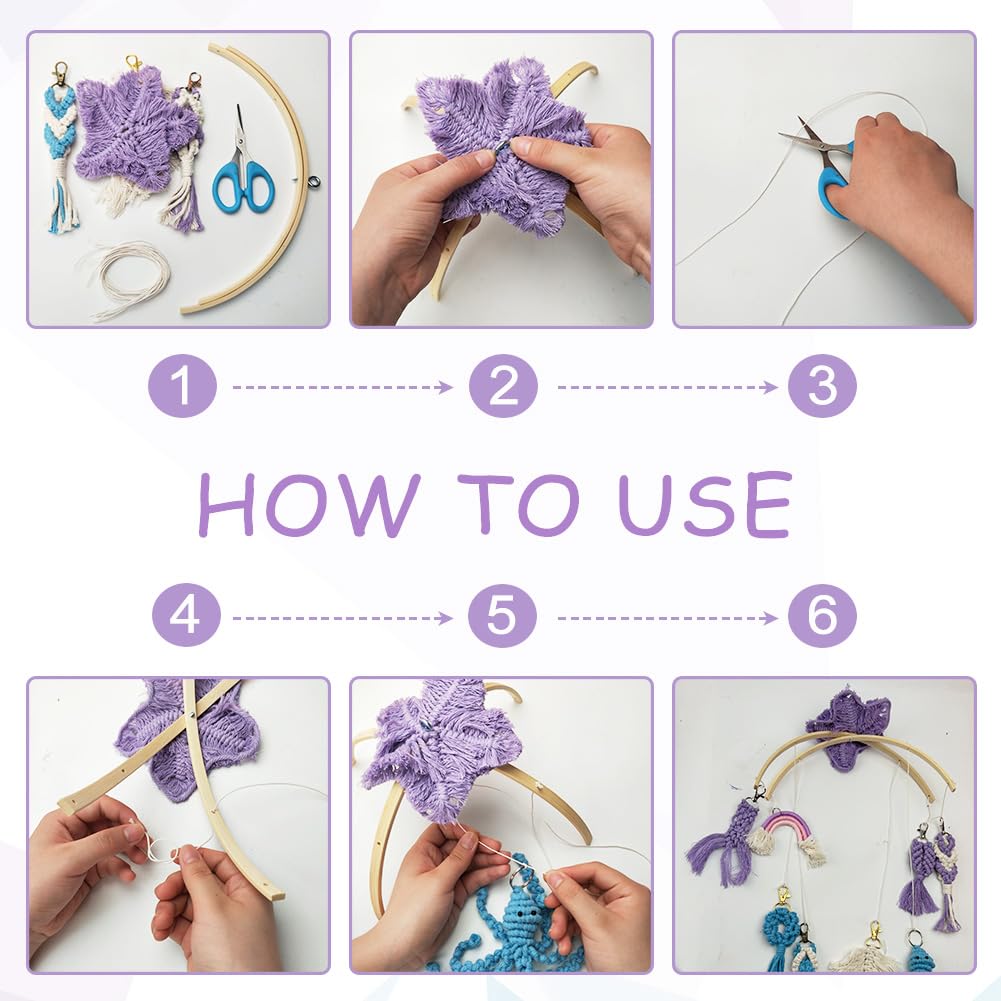 1
2
3

HOW TO USE

4
5
6