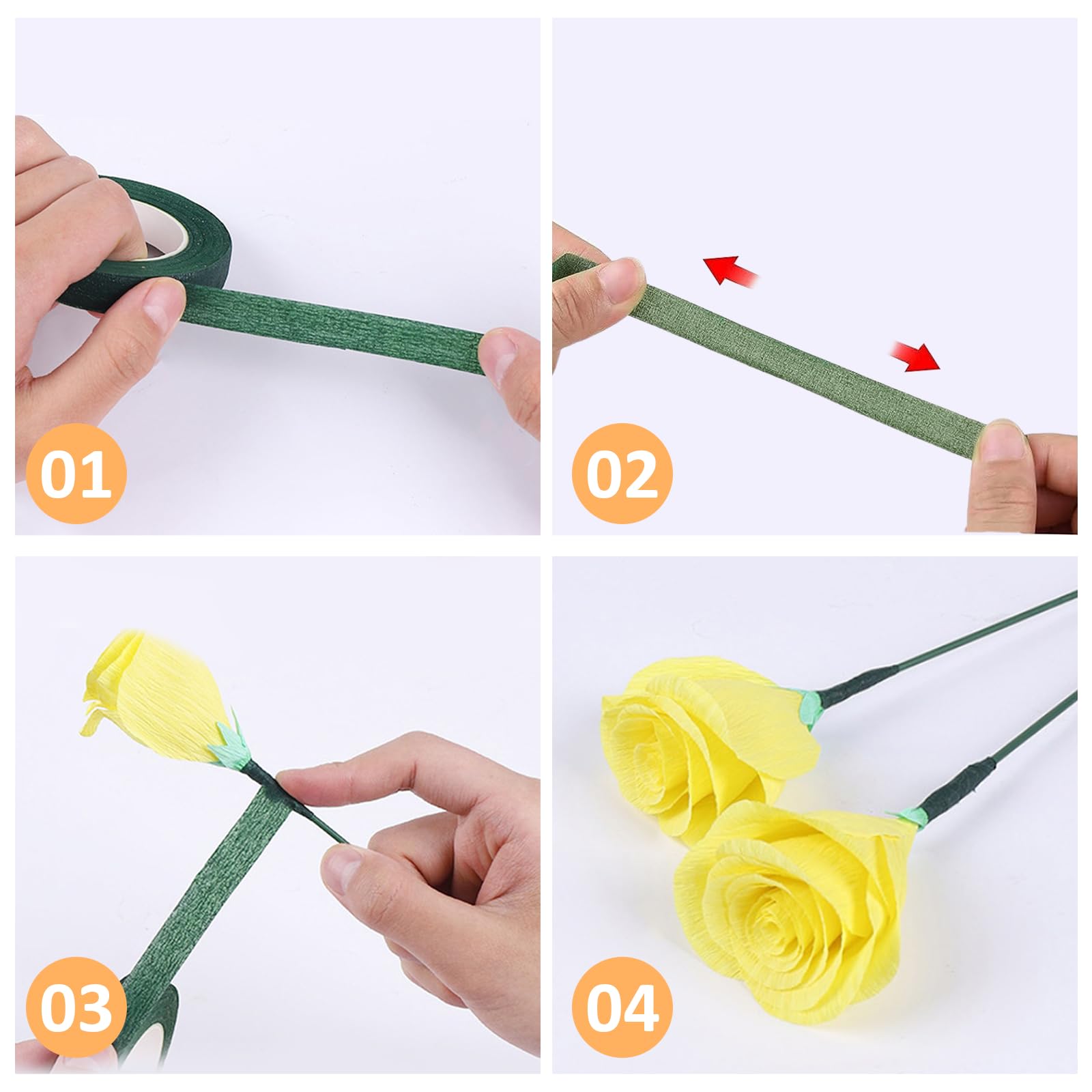 01

02

03

04