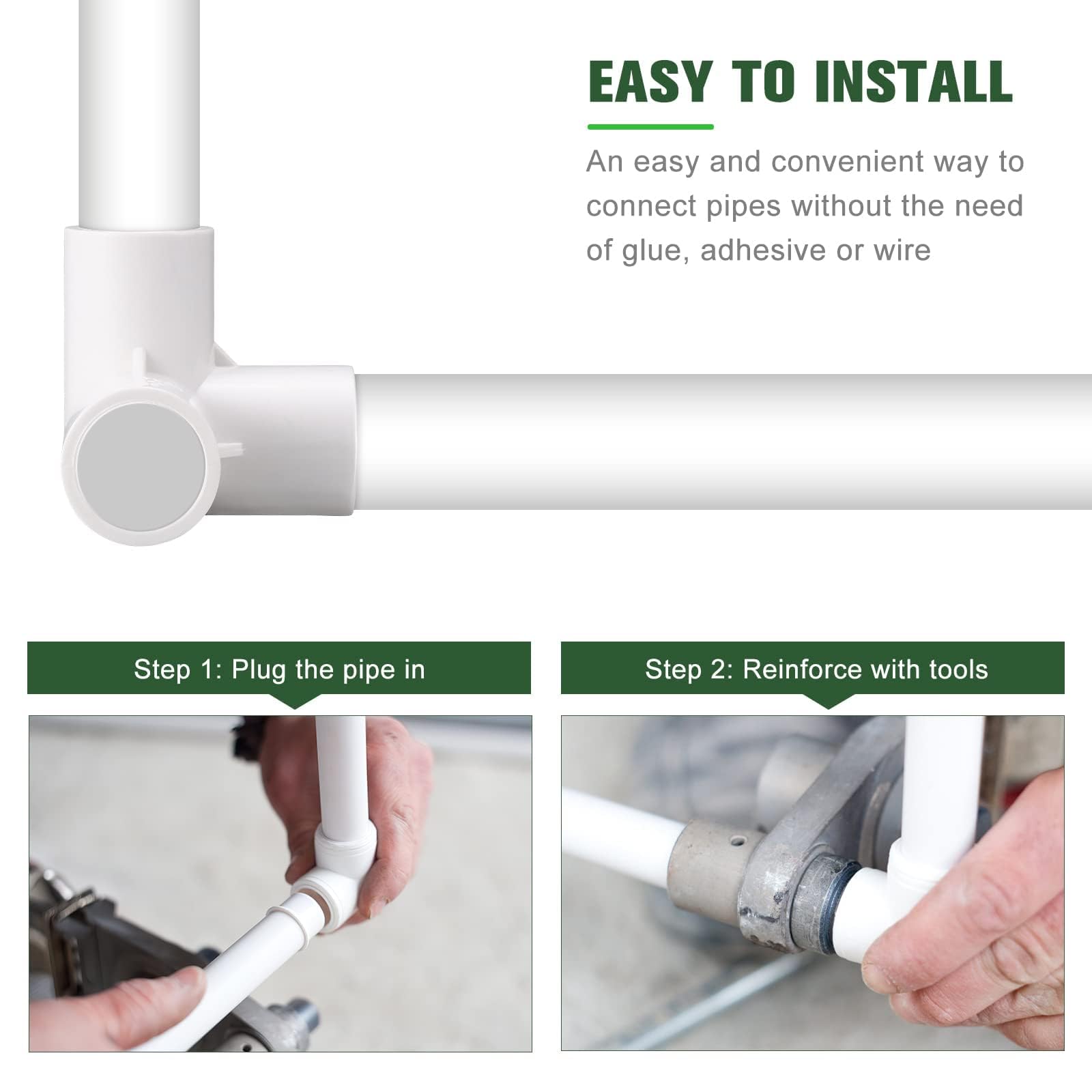 EASY TO INSTALL

An easy and convenient way to connect pipes without the need of glue, adhesive or wire

Step 1: Plug the pipe in

Step 2: Reinforce with tools