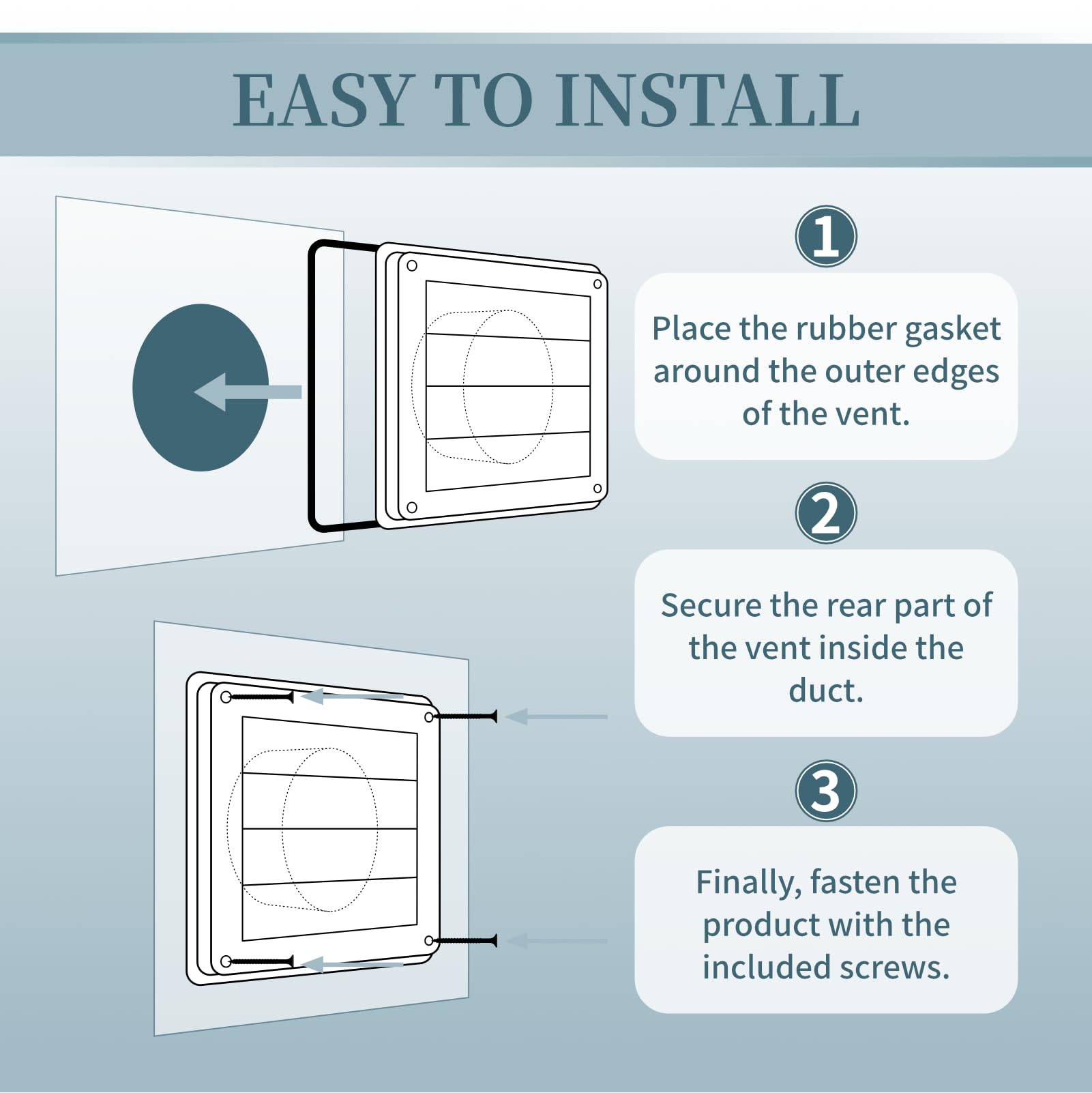 EASY TO INSTALL

1

Place the rubber gasket around the outer edges of the vent.

2

Secure the rear part of the vent inside the duct.

3

Finally, fasten the product with the included screws.