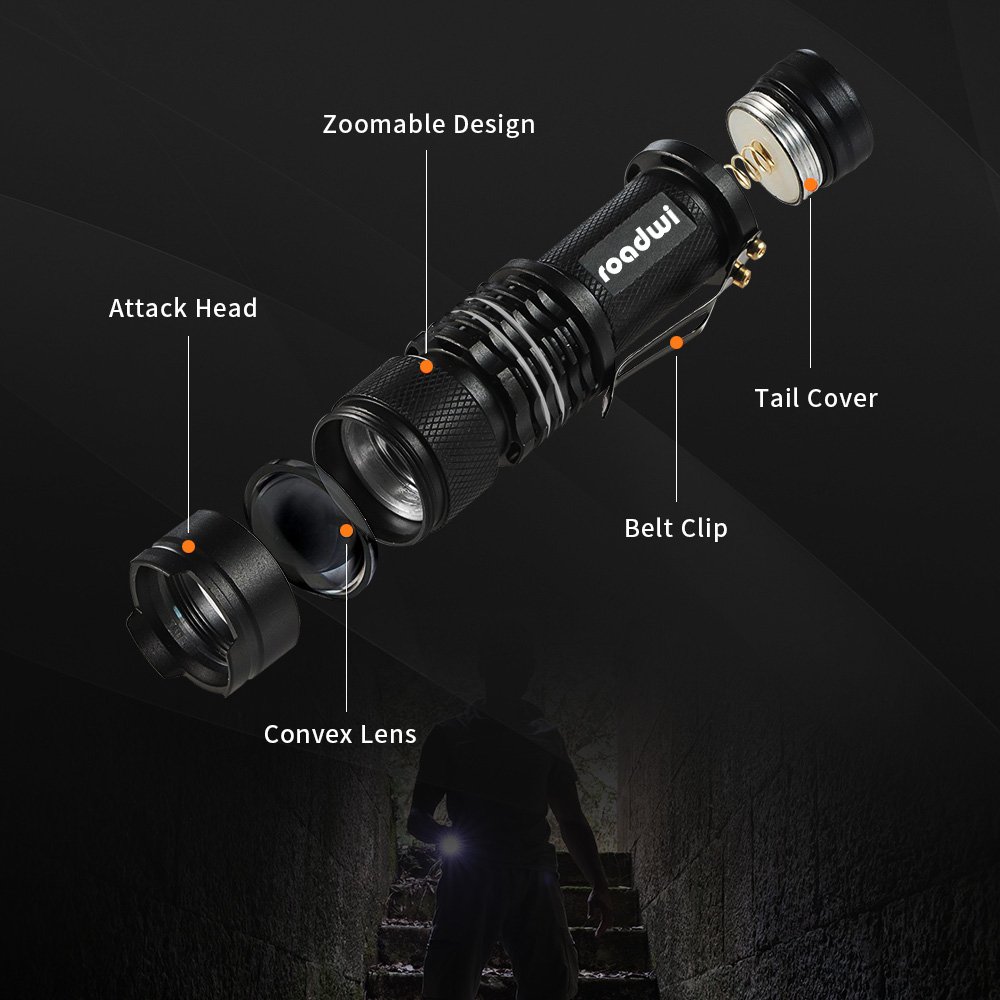 Zoomable Design

Attack Head

roadwi

Tail Cover

Belt Clip

Convex Lens