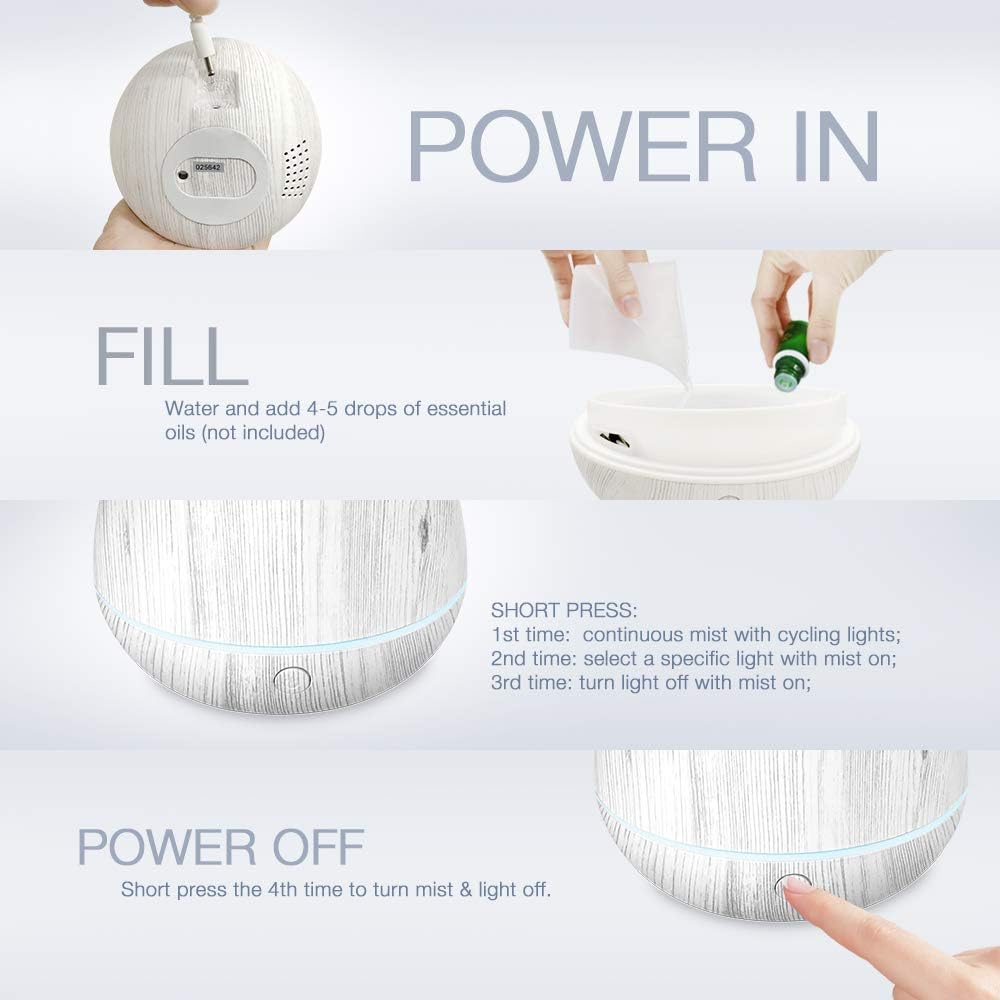 025642

POWER IN

FILL

Water and add 4-5 drops of essential oils (not included)

SHORT PRESS:
1st time: continuous mist with cycling lights;
2nd time: select a specific light with mist on;
3rd time: turn light off with mist on;

POWER OFF

Short press the 4th time to turn mist & light off.