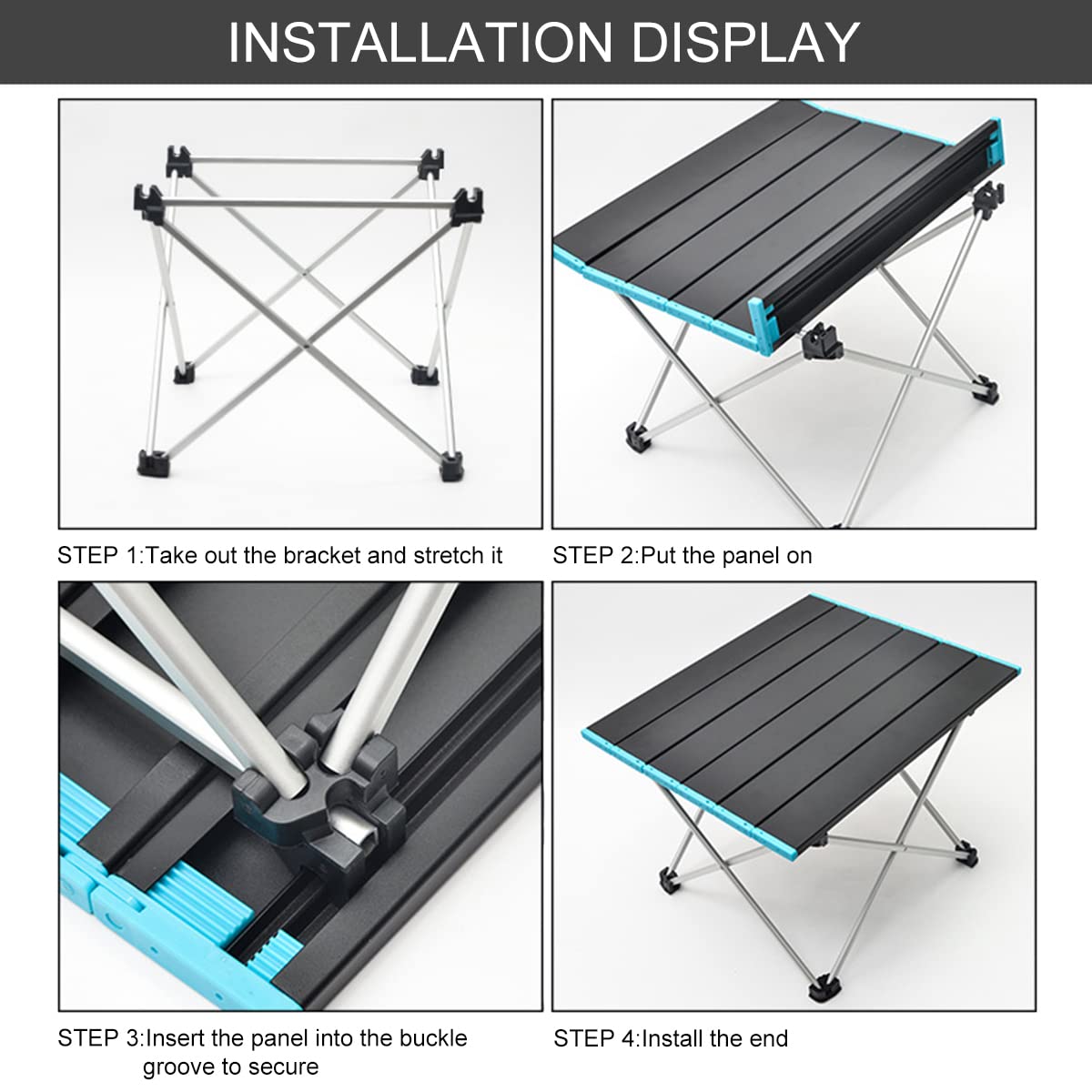 INSTALLATION DISPLAY

STEP 1:Take out the bracket and stretch it

STEP 2:Put the panel on

STEP 3:Insert the panel into the buckle groove to secure

STEP 4:Install the end