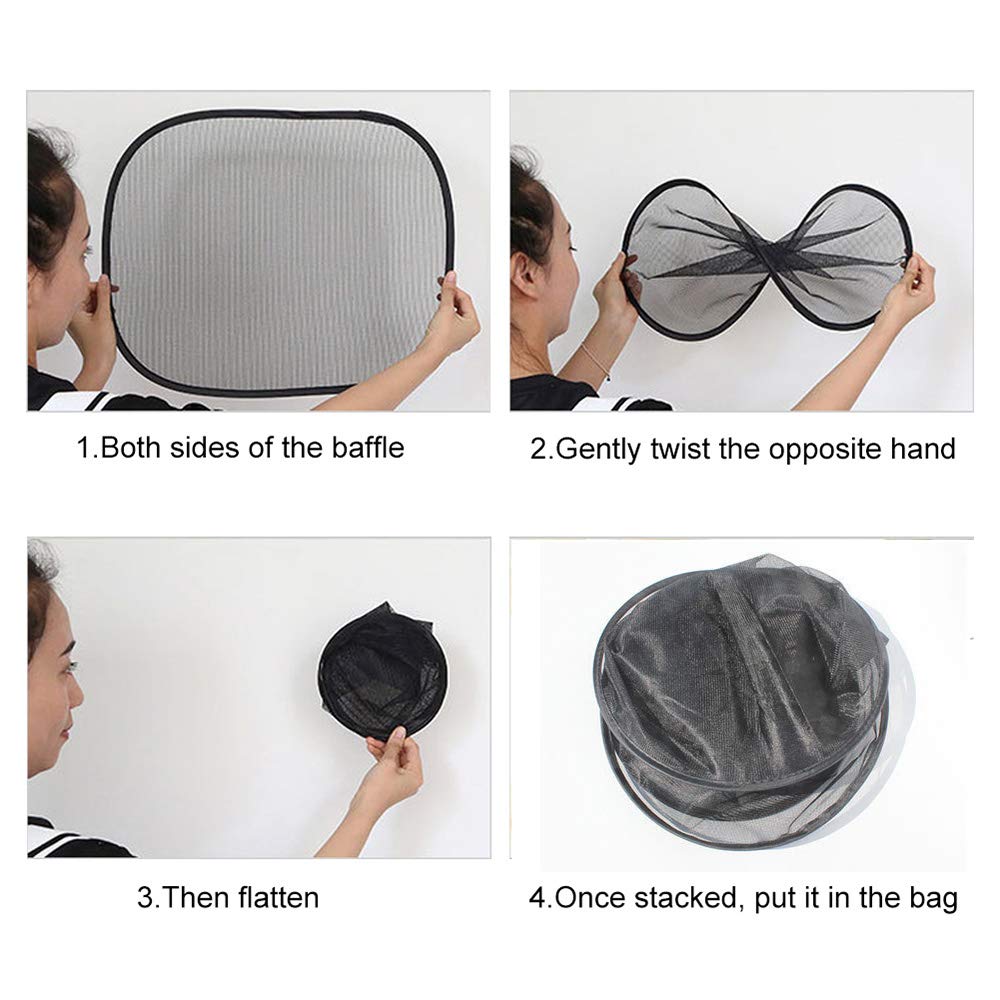 1.Both sides of the baffle

2.Gently twist the opposite hand

3.Then flatten

4.Once stacked, put it in the bag