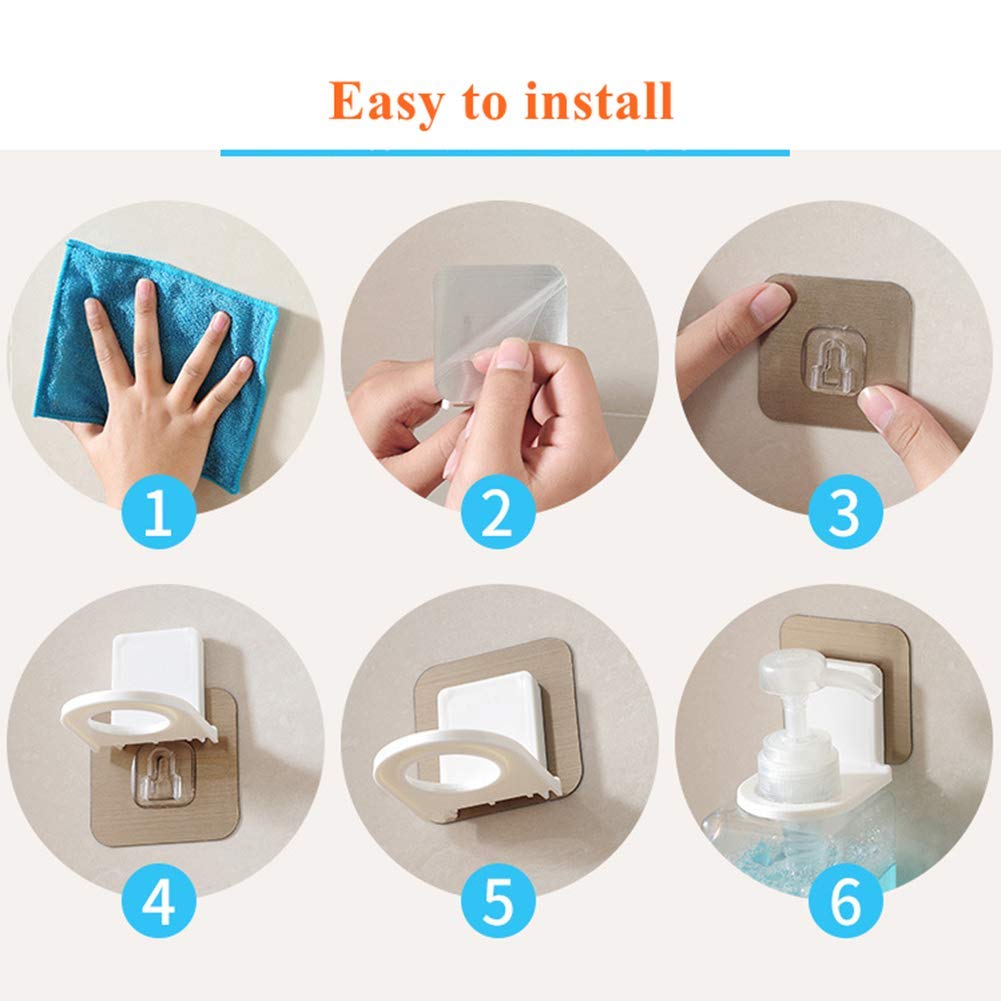 Easy to install

1

2

3

4

5

6