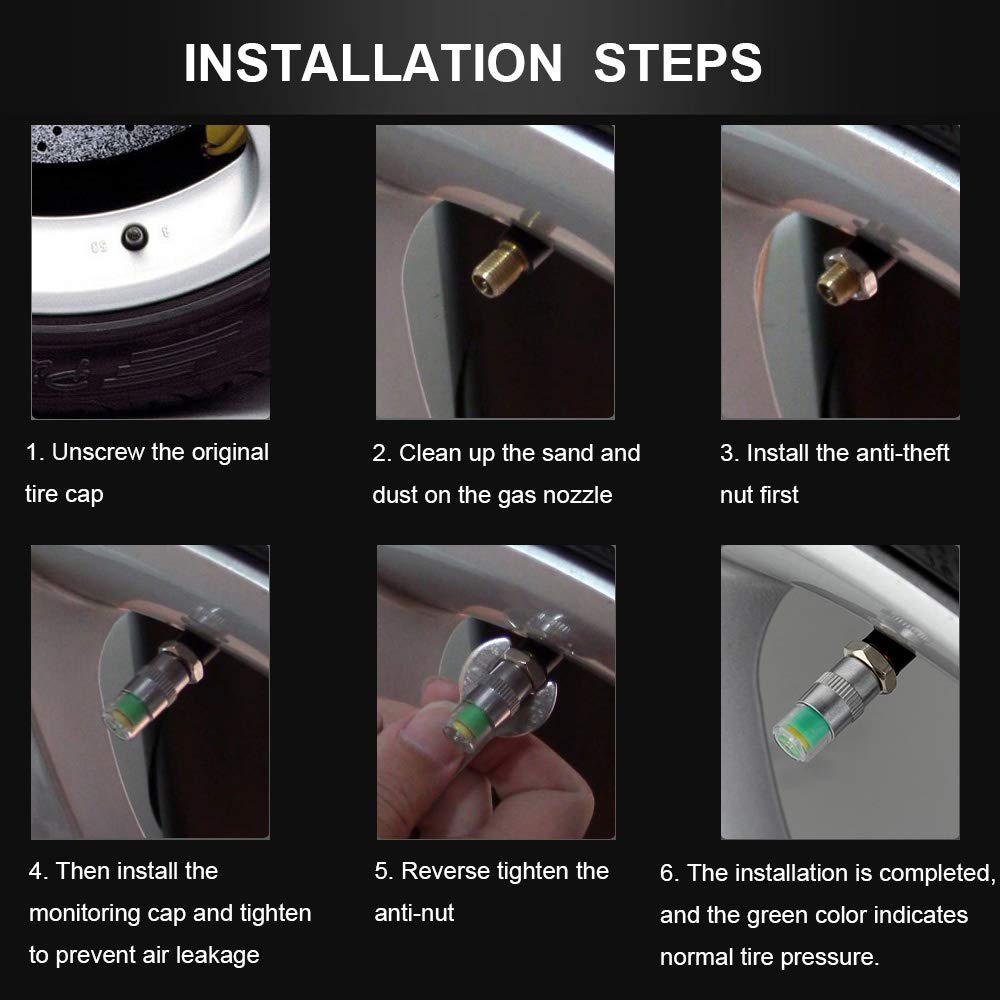 INSTALLATION STEPS

1. Unscrew the original tire cap

2. Clean up the sand and dust on the gas nozzle

3. Install the anti-theft nut first

4. Then install the monitoring cap and tighten to prevent air leakage

5. Reverse tighten the anti-nut

6. The installation is completed, and the green color indicates normal tire pressure.