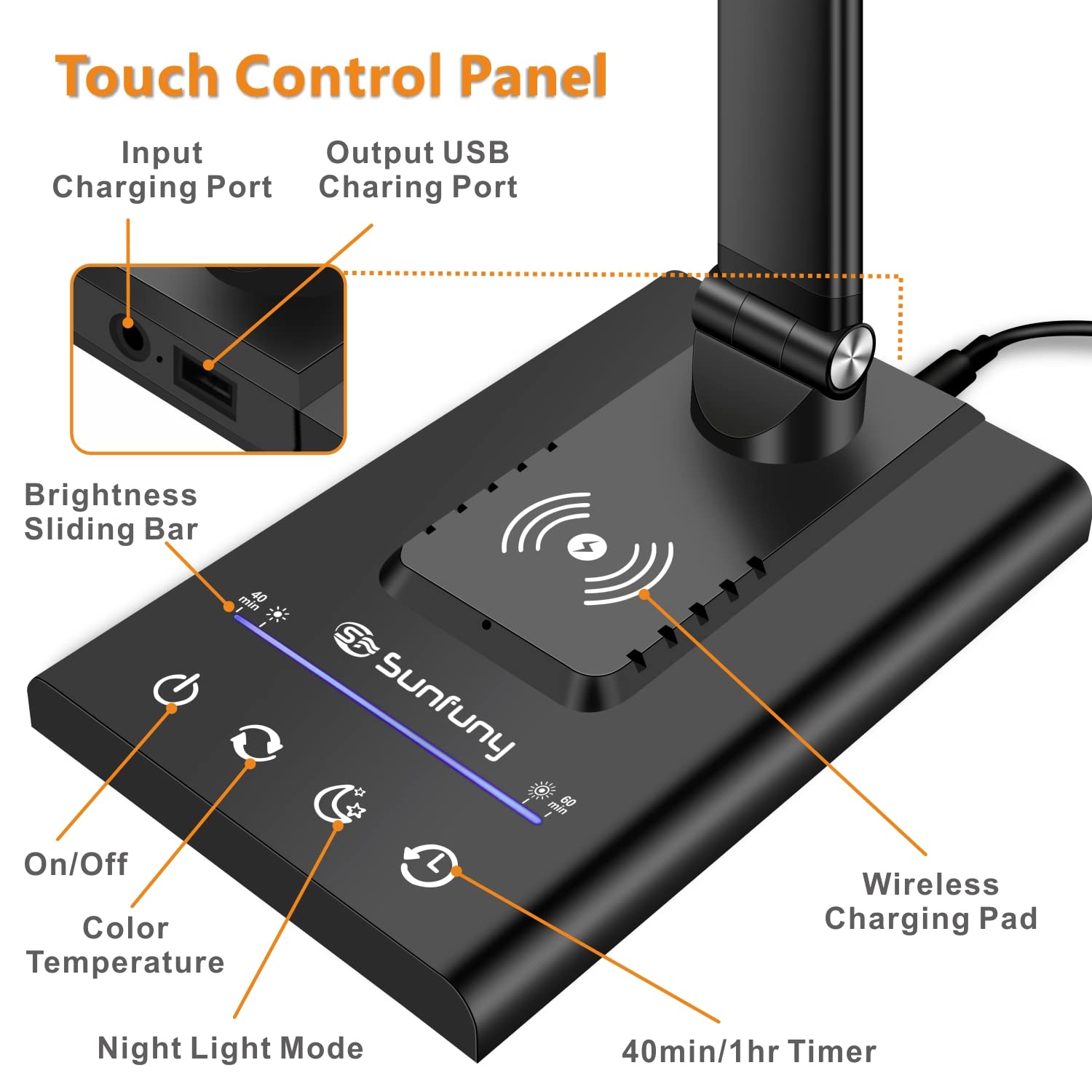 Touch Control Panel

Input
Charging Port

Output USB
Charing Port

Brightness
Sliding Bar

40 min

Sunfuny

60 min

On/Off

Color
Temperature

Night Light Mode

40min/1hr Timer

Wireless
Charging Pad