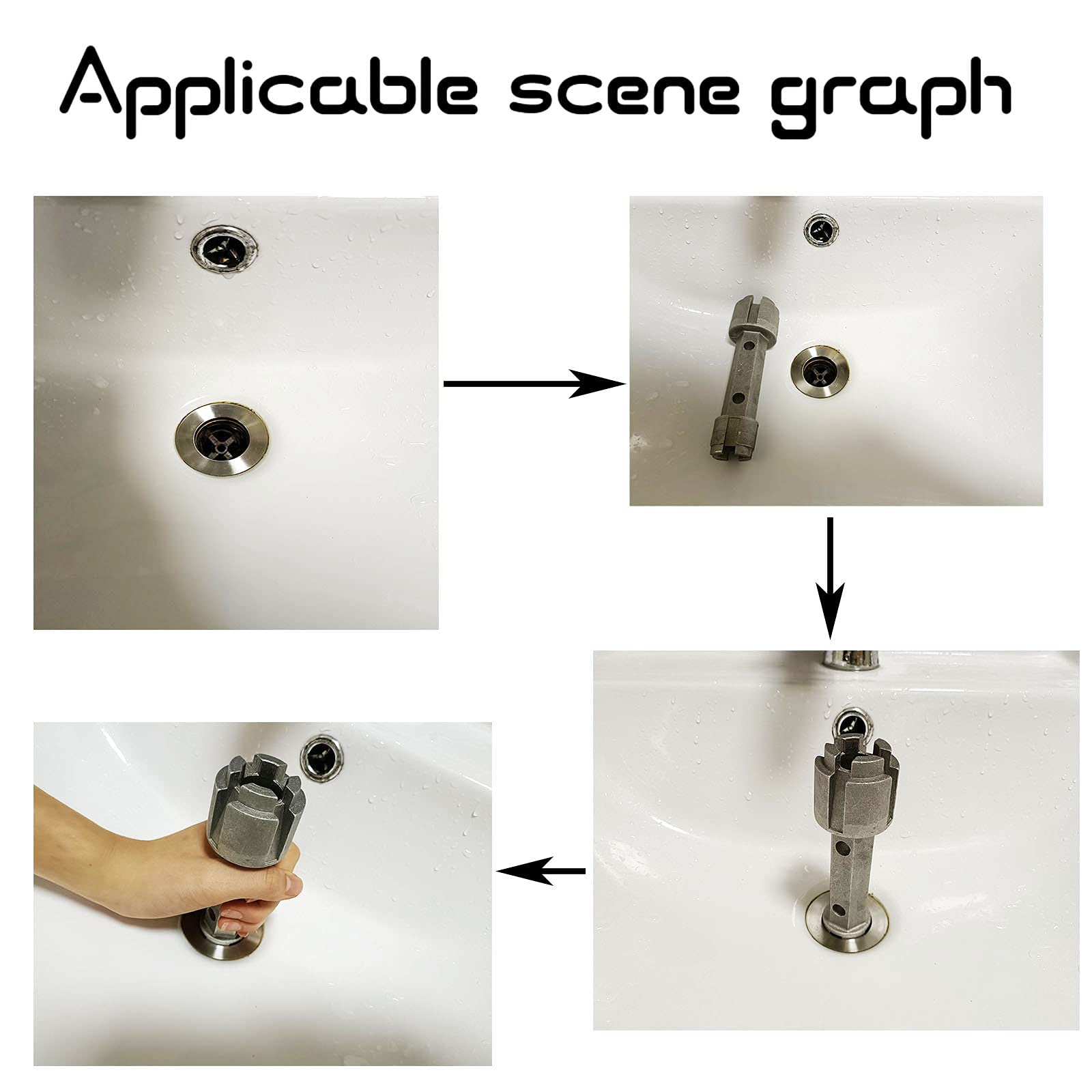 Applicable scene graph