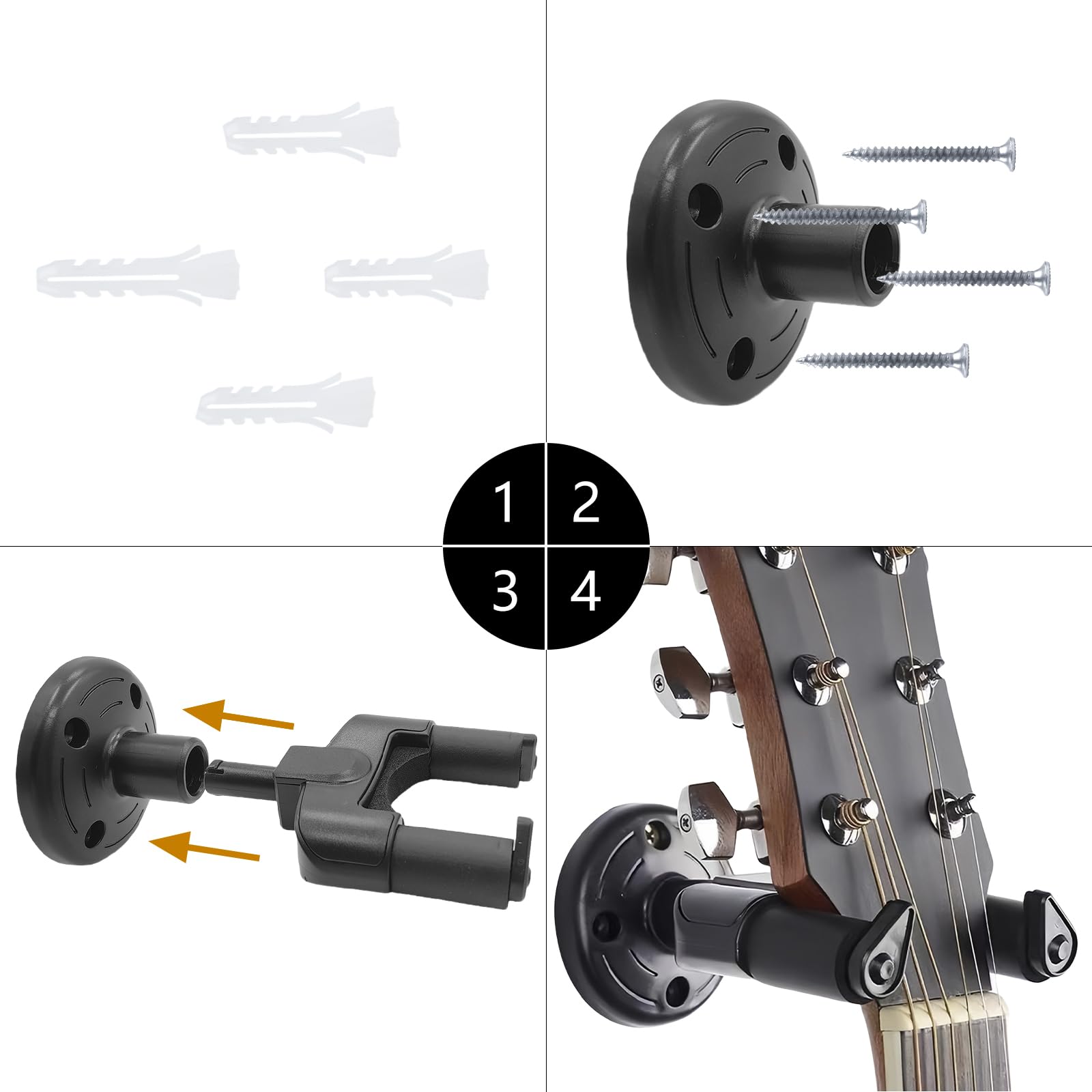 1 2
3 4