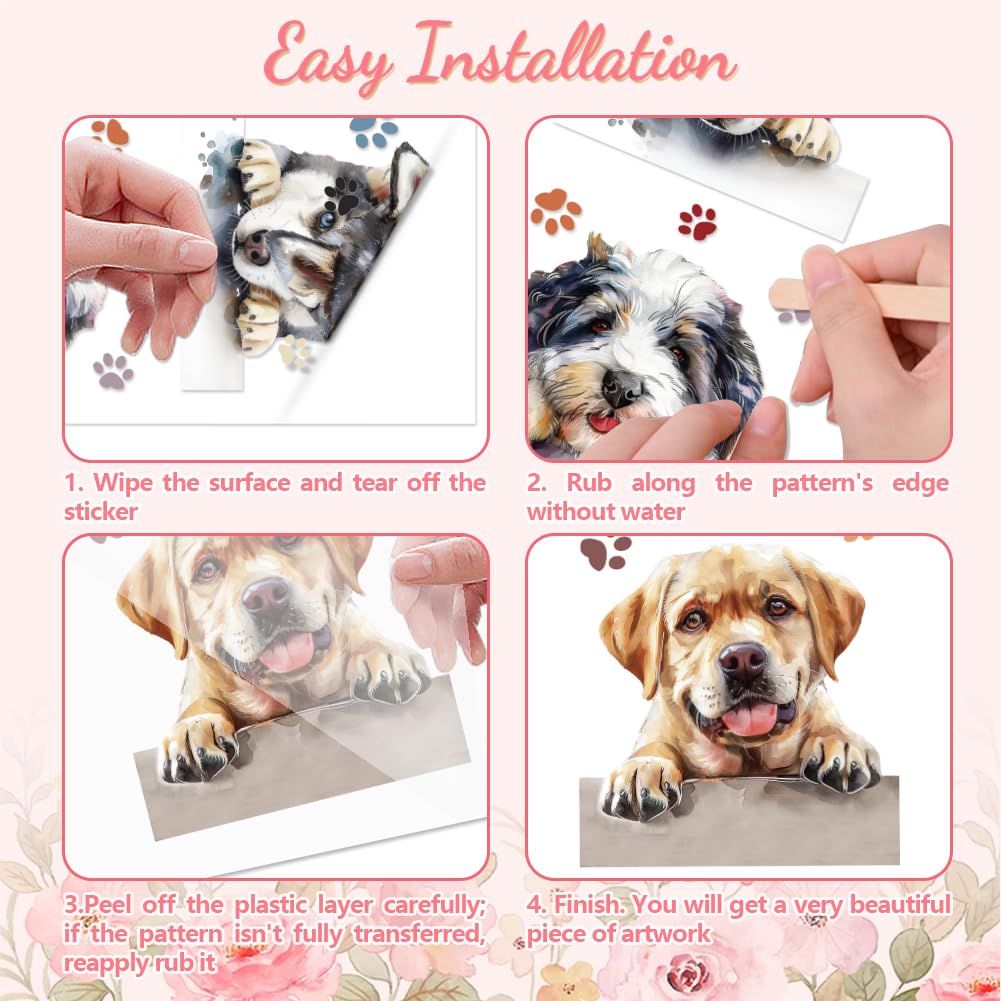 Easy Installation

1. Wipe the surface and tear off the sticker

2. Rub along the pattern's edge without water

3.Peel off the plastic layer carefully; if the pattern isn't fully transferred, reapply rub it

4. Finish. You will get a very beautiful piece of artwork