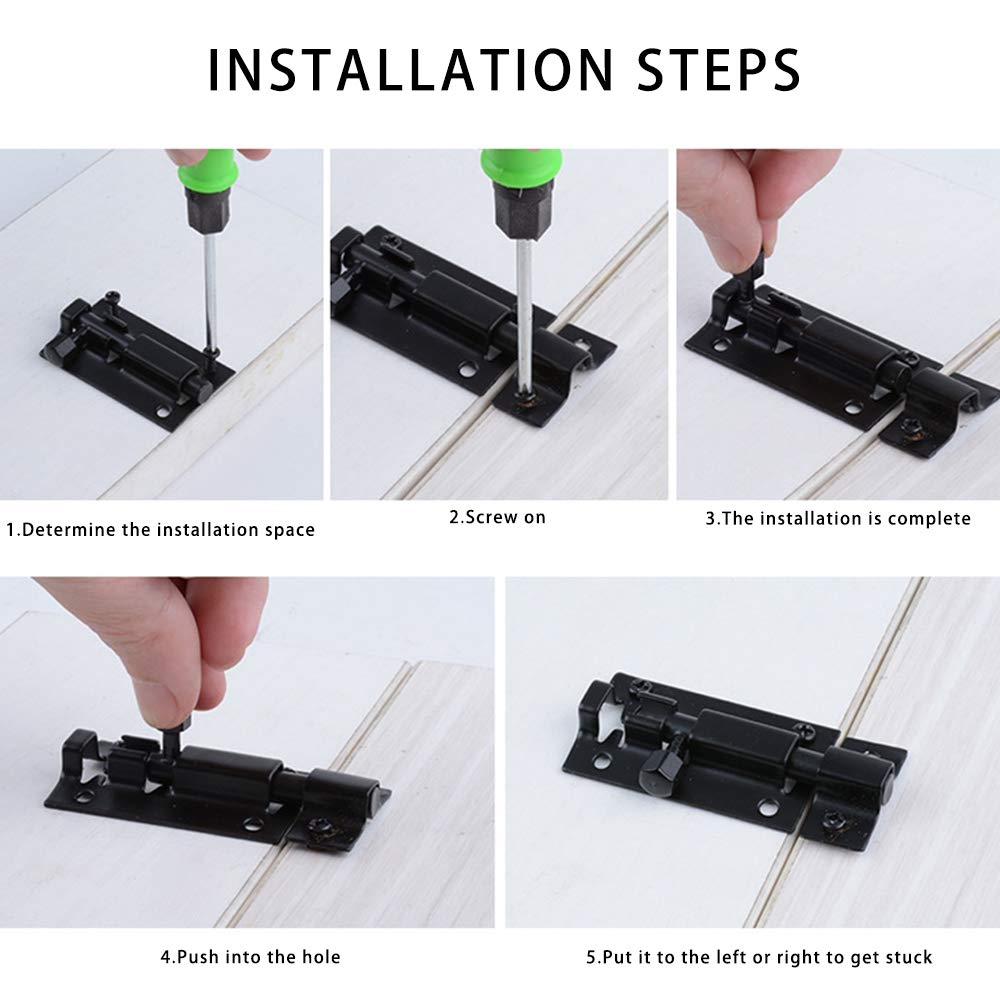 INSTALLATION STEPS

1.Determine the installation space

2.Screw on

3.The installation is complete

4.Push into the hole

5.Put it to the left or right to get stuck