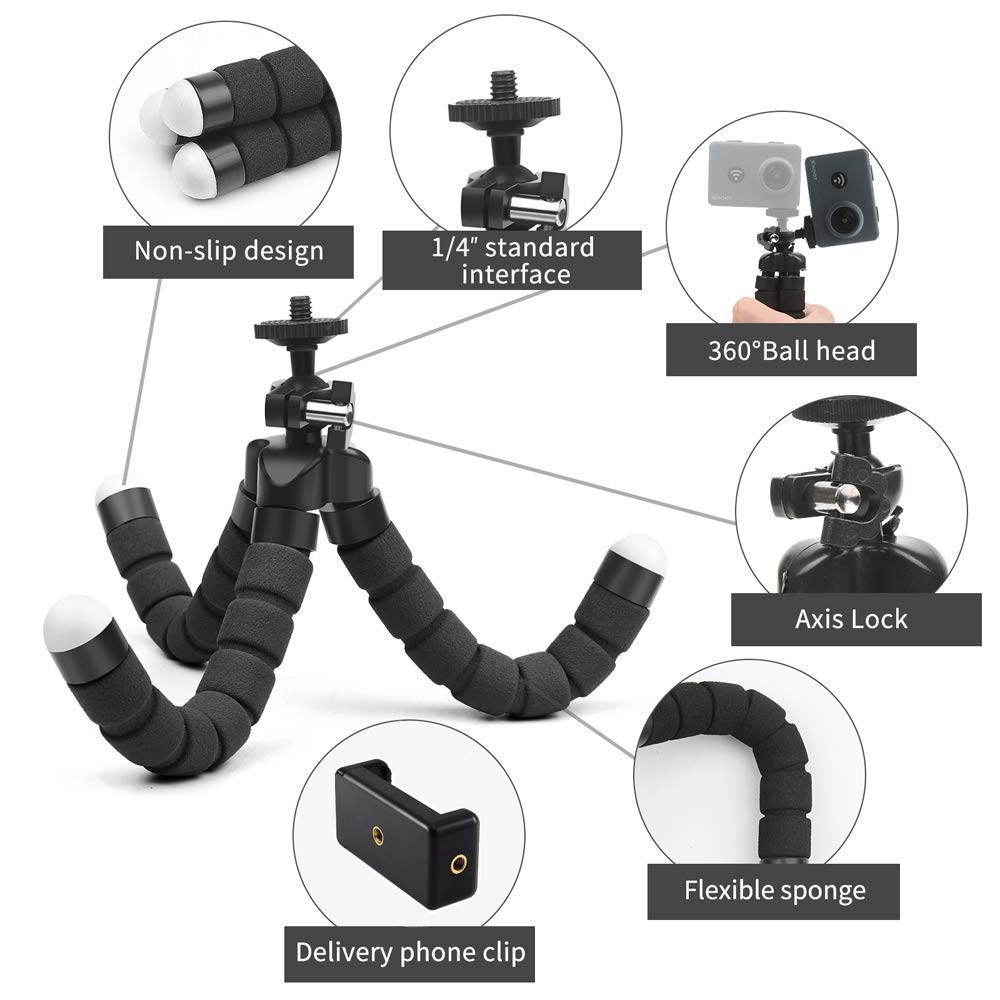 Non-slip design

1/4" standard interface

360°Ball head

Axis Lock

Flexible sponge

Delivery phone clip