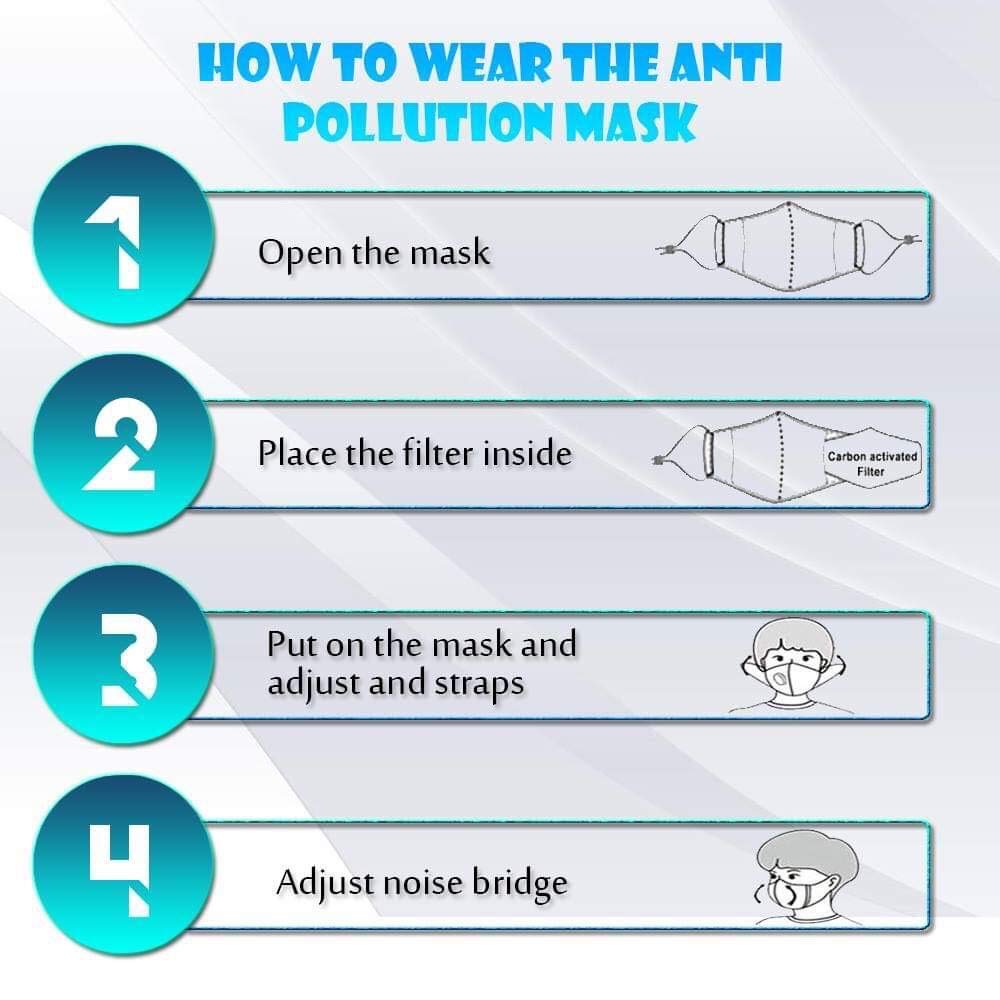 HOW TO WEAR THE ANTI POLLUTION MASK

1

Open the mask

2

Place the filter inside

Carbon activated Filter

3

Put on the mask and adjust and straps

4

Adjust noise bridge