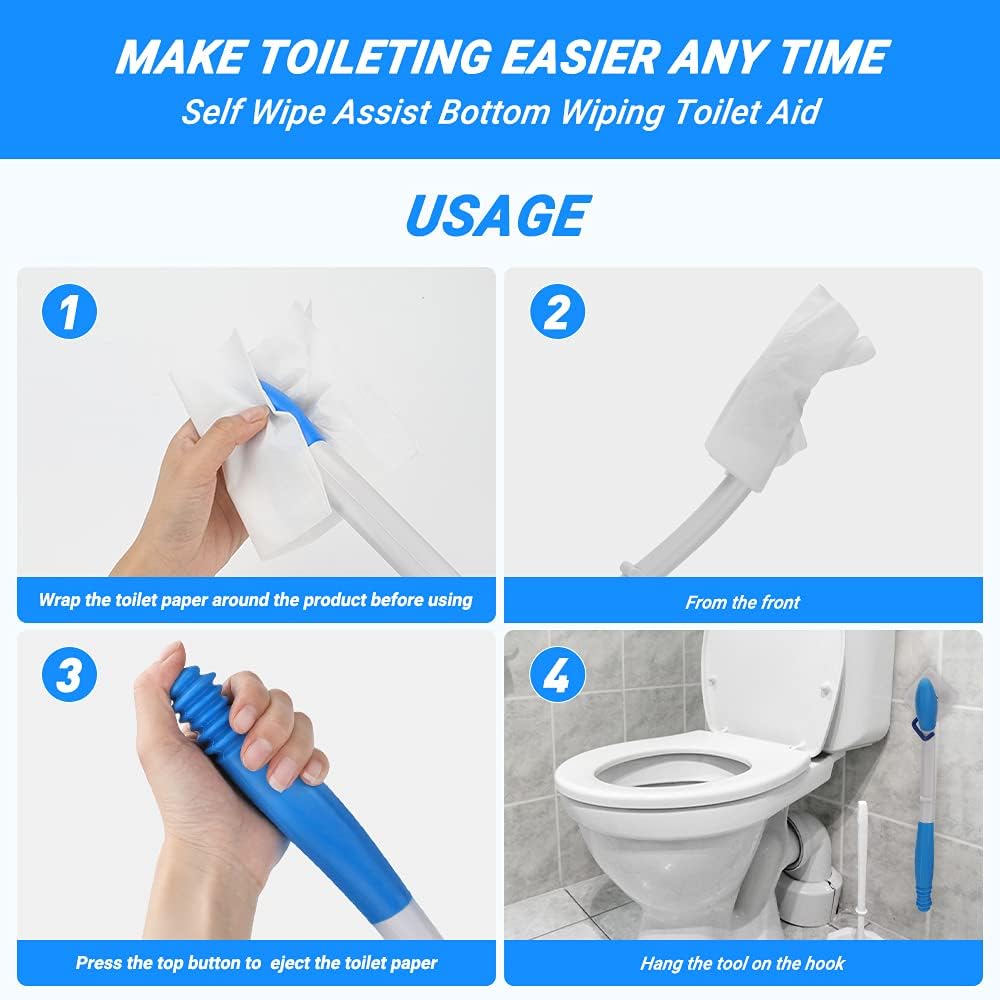 MAKE TOILETING EASIER ANY TIME
Self Wipe Assist Bottom Wiping Toilet Aid

USAGE

1
Wrap the toilet paper around the product before using

2
From the front

3
Press the top button to eject the toilet paper

4
Hang the tool on the hook