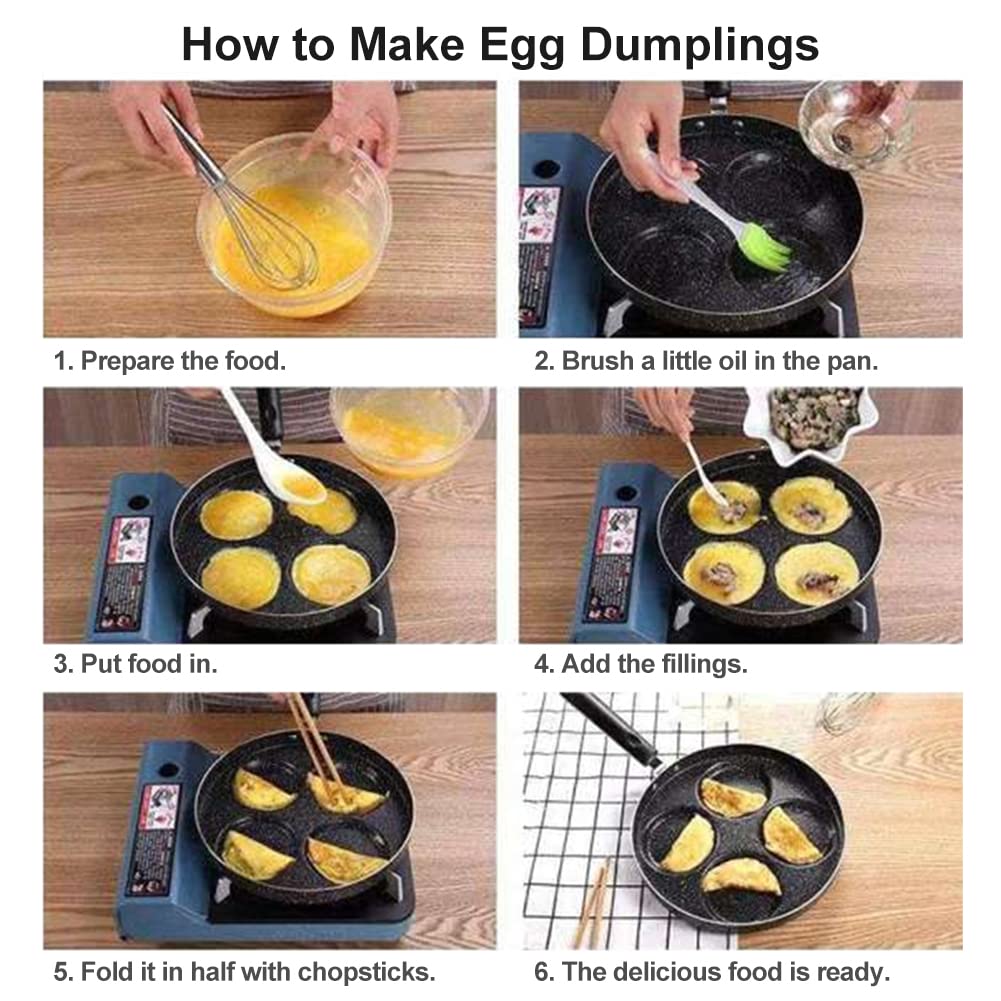 How to Make Egg Dumplings

1. Prepare the food.

2. Brush a little oil in the pan.

3. Put food in.

4. Add the fillings.

5. Fold it in half with chopsticks.

6. The delicious food is ready.