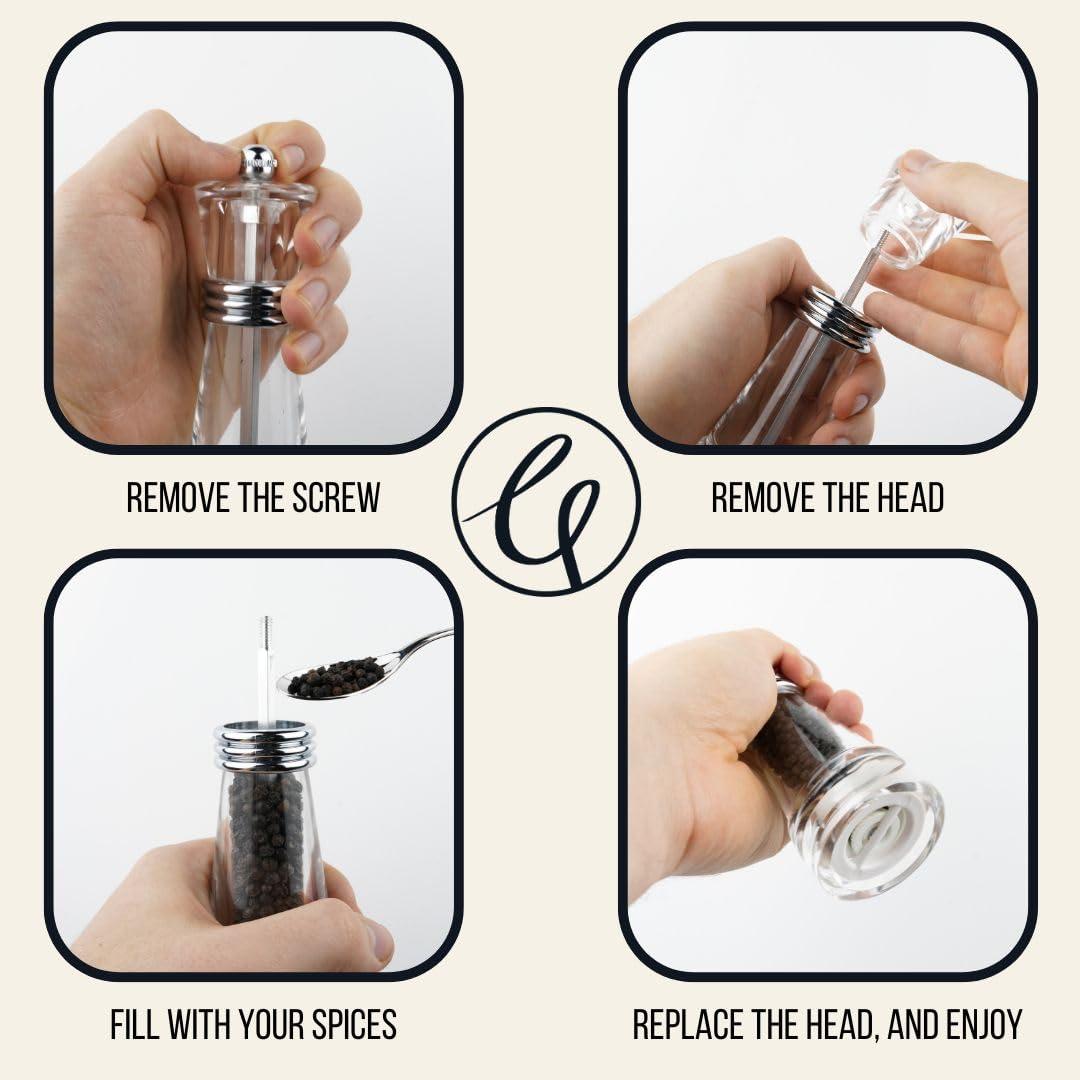 REMOVE THE SCREW

REMOVE THE HEAD

FILL WITH YOUR SPICES

REPLACE THE HEAD, AND ENJOY