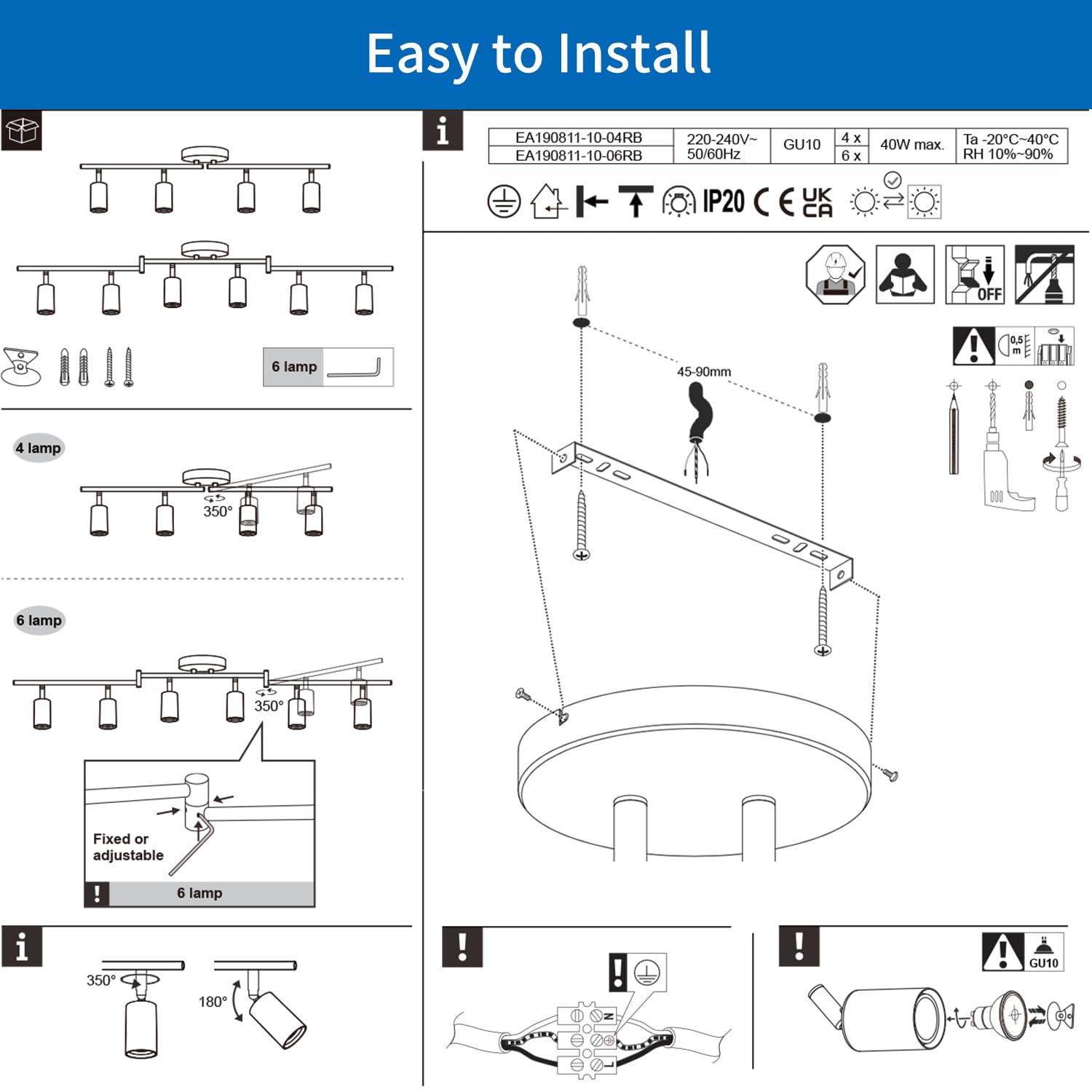 Easy to Install

6 lamp

4 lamp

350°

6 lamp

350°

Fixed or adjustable

6 lamp

350°

180°

| EA190811-10-04RB | 220-240V~ 50/60Hz | GU10 | 4 x | 40W max. | Ta -20°C~40°C RH 10%~90% |
|---|---|---|---|---|---|
| EA190811-10-06RB | | | 6 x | | |

IP20 CE UK CA

OFF

0,5 m

45-90mm

N

L

GU10