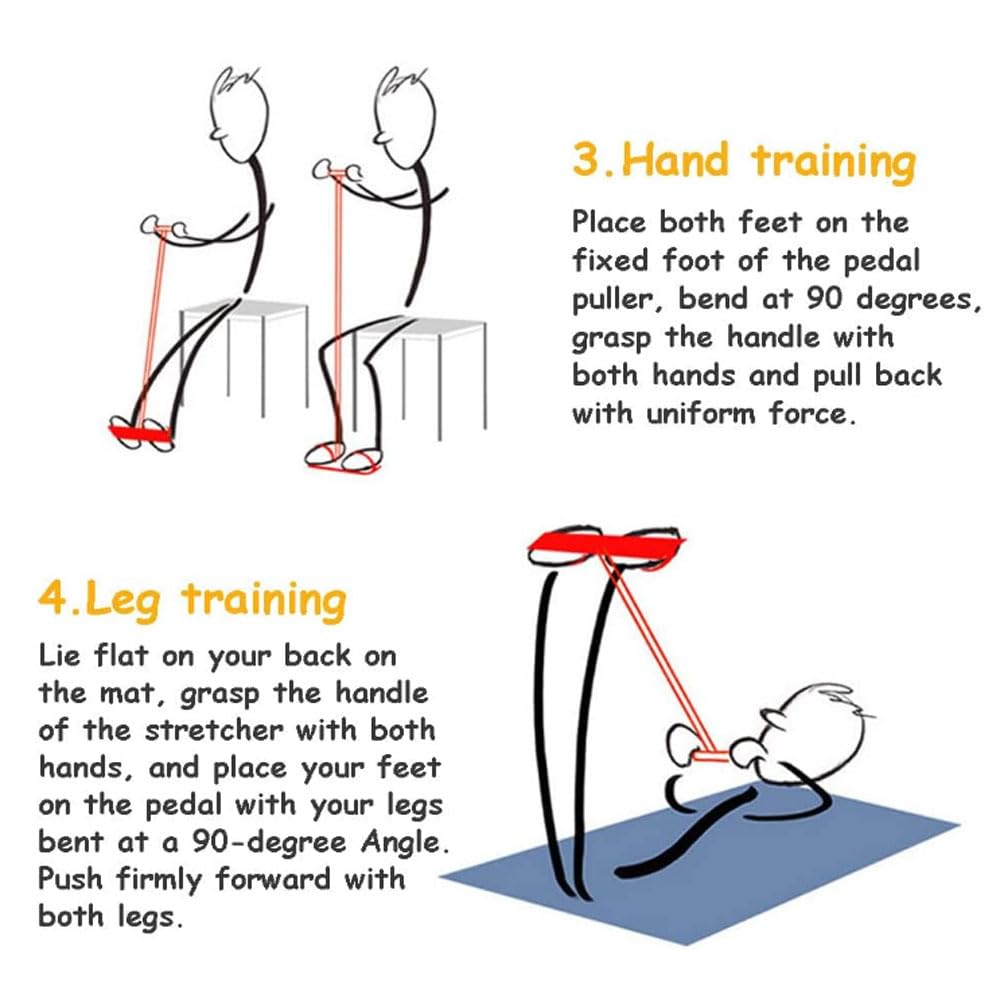 3.Hand training

Place both feet on the fixed foot of the pedal puller, bend at 90 degrees, grasp the handle with both hands and pull back with uniform force.

4.Leg training

Lie flat on your back on the mat, grasp the handle of the stretcher with both hands, and place your feet on the pedal with your legs bent at a 90-degree Angle. Push firmly forward with both legs.