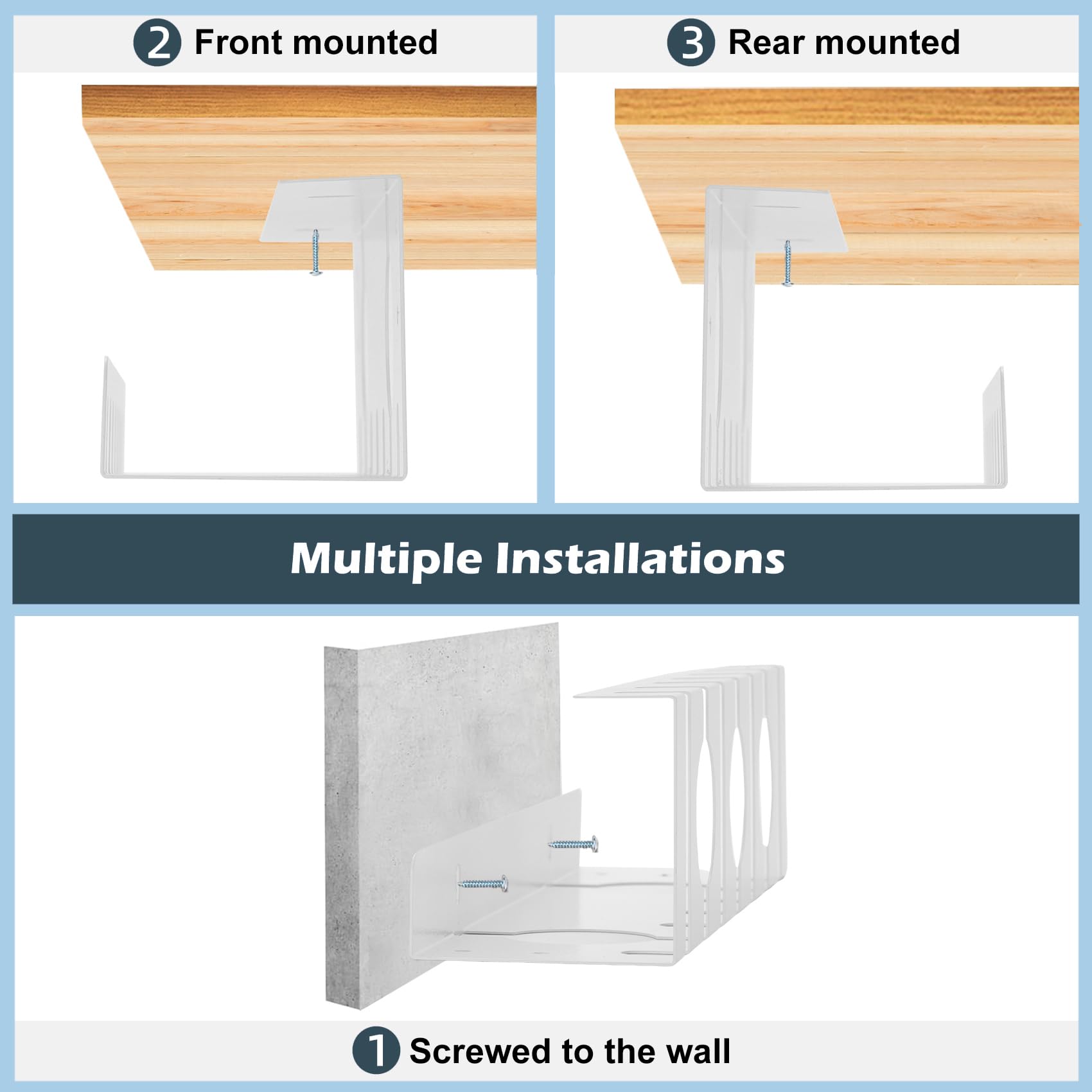 2 Front mounted

3 Rear mounted

Multiple Installations

1 Screwed to the wall