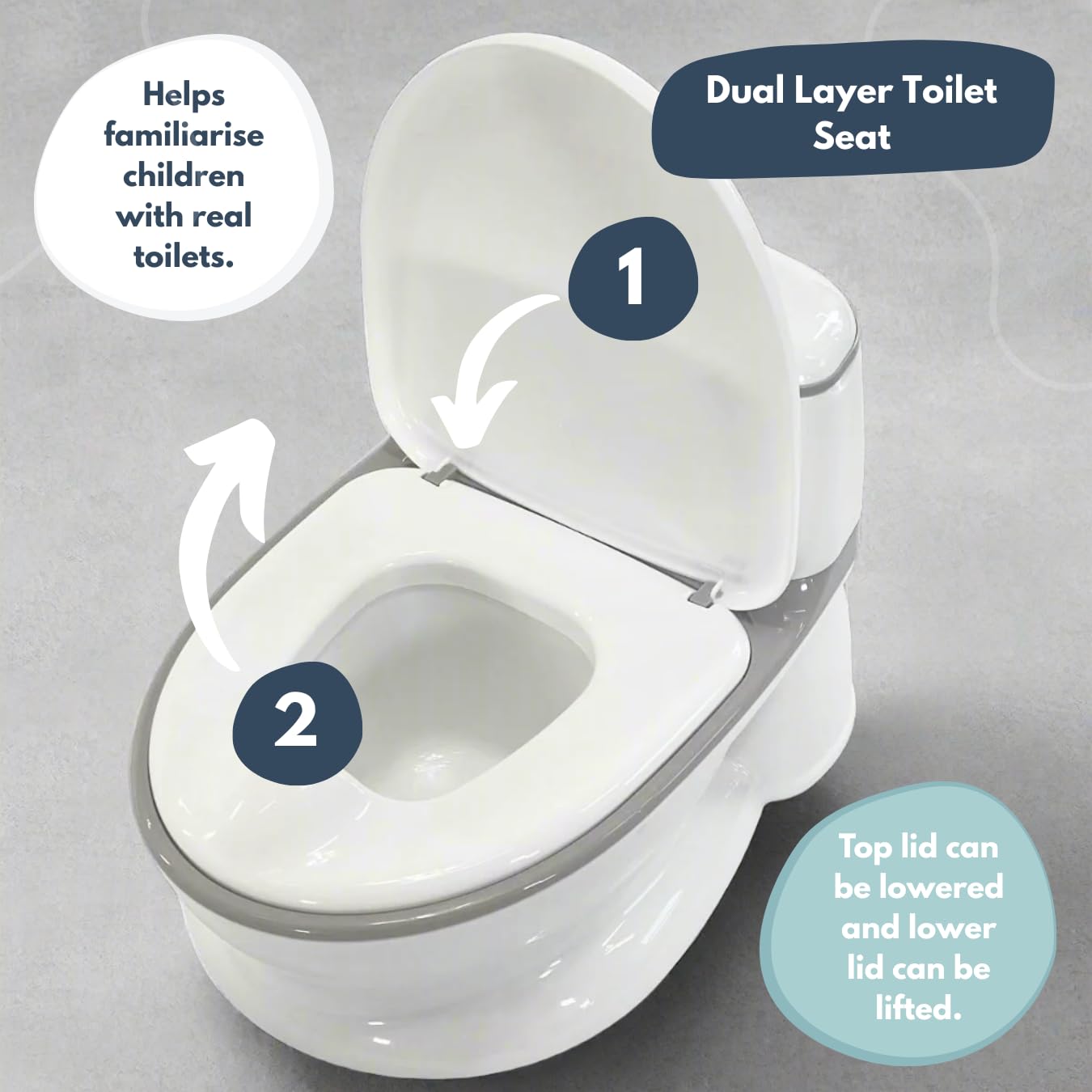 Helps familiarise children with real toilets.

Dual Layer Toilet Seat

1

2

Top lid can be lowered and lower lid can be lifted.