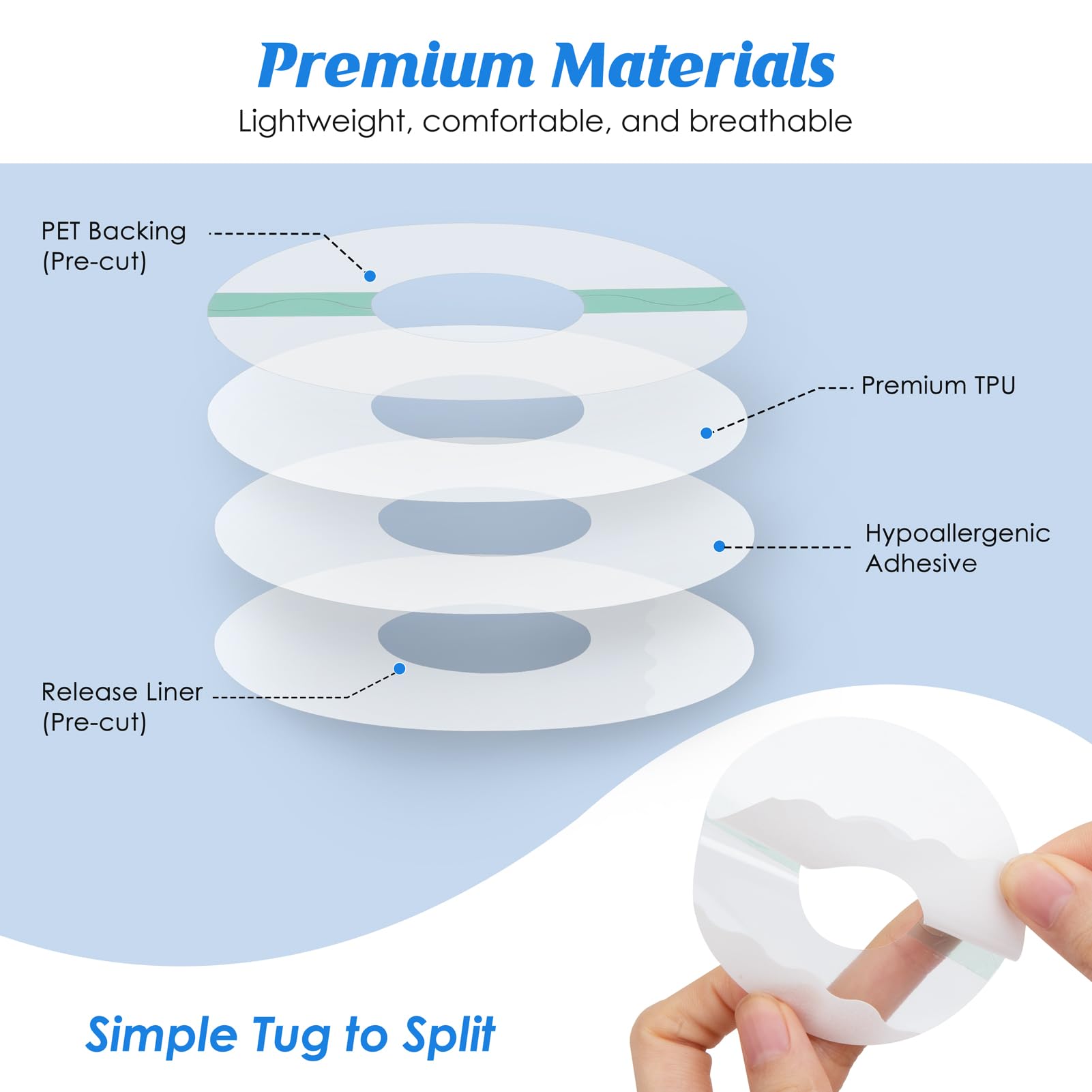 Premium Materials

Lightweight, comfortable, and breathable

PET Backing
(Pre-cut)

Premium TPU

Hypoallergenic
Adhesive

Release Liner
(Pre-cut)

Simple Tug to Split