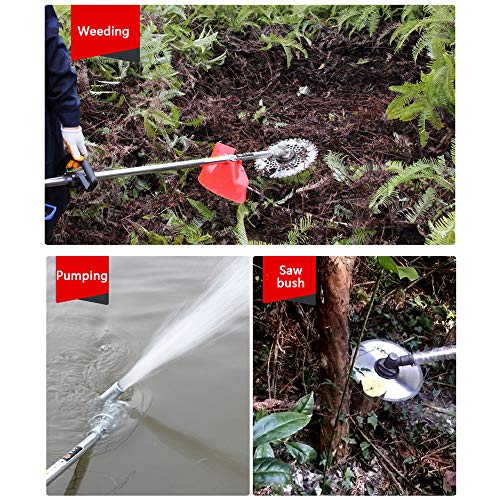 Weeding

Pumping

Saw bush