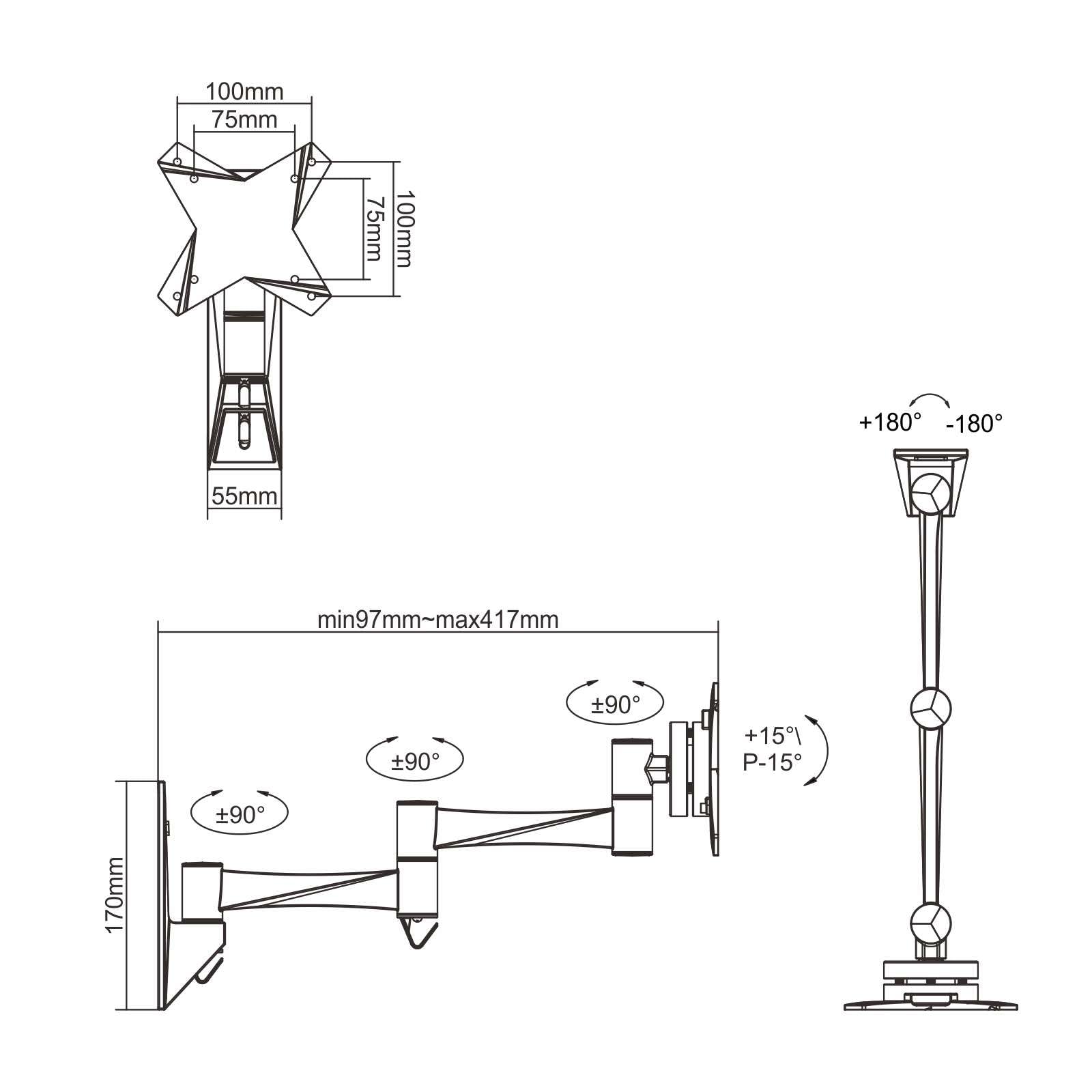 100mm
75mm
75mm
100mm
55mm
+180°
-180°
min97mm~max417mm
±90°
±90°
±90°
+15°\
P-15°
170mm