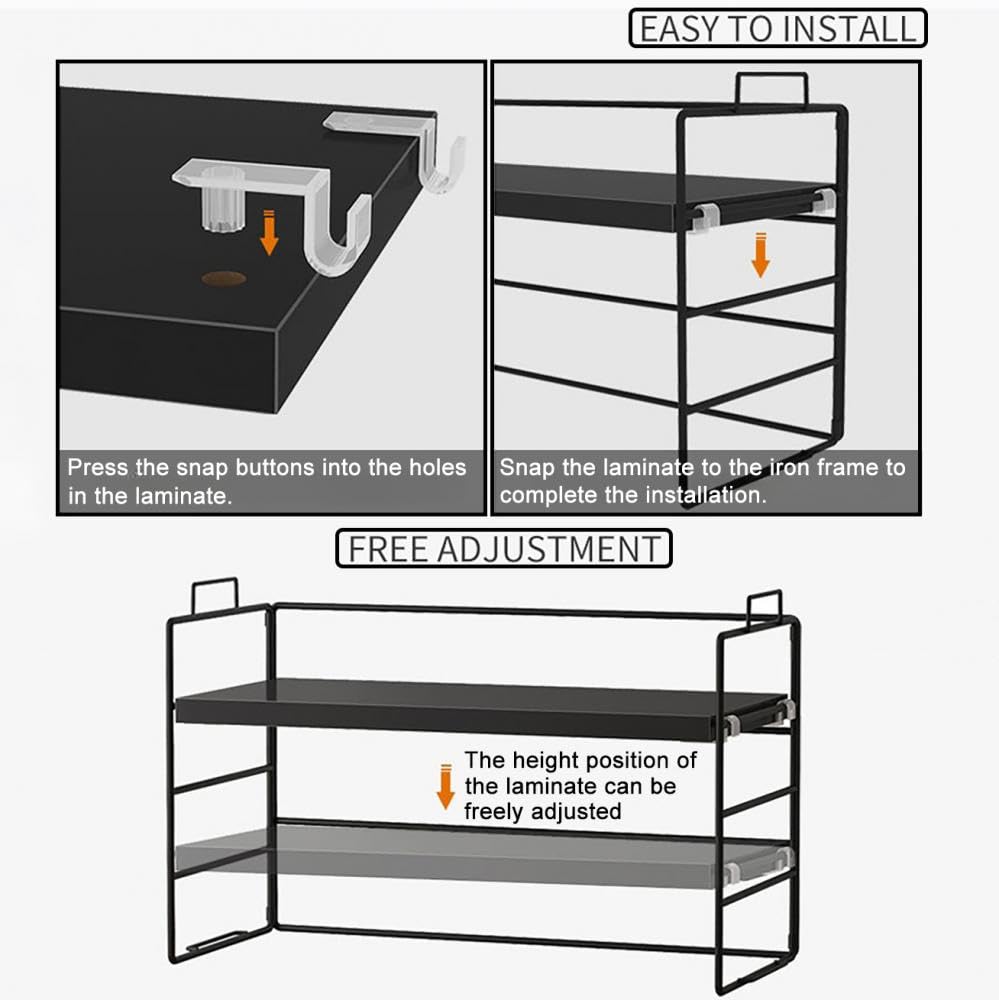 EASY TO INSTALL

Press the snap buttons into the holes in the laminate.

Snap the laminate to the iron frame to complete the installation.

FREE ADJUSTMENT

The height position of the laminate can be freely adjusted