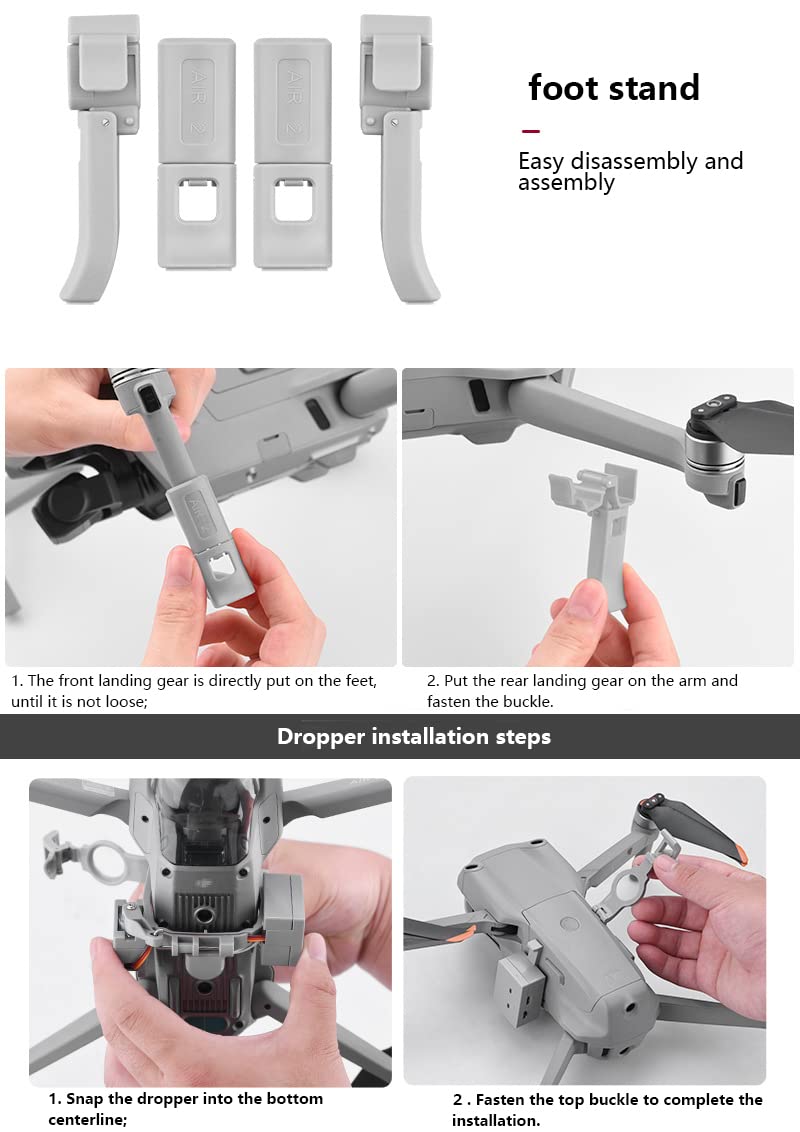 AIR 2

AIR 2

foot stand

Easy disassembly and assembly

AIR 2

1. The front landing gear is directly put on the feet, until it is not loose;

2. Put the rear landing gear on the arm and fasten the buckle.

Dropper installation steps

1. Snap the dropper into the bottom centerline;

2 . Fasten the top buckle to complete the installation.