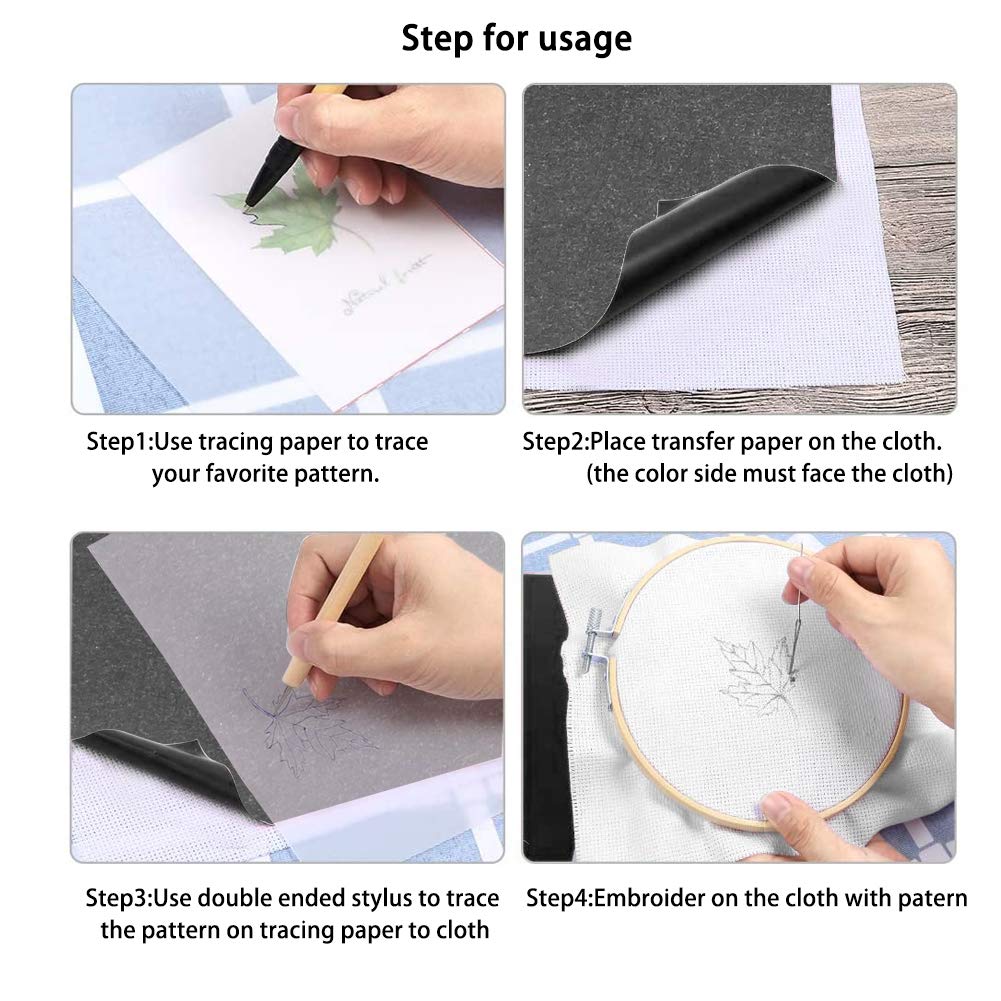 Step for usage

Natural forest

Step1:Use tracing paper to trace your favorite pattern.

Step2:Place transfer paper on the cloth. (the color side must face the cloth)

Step3:Use double ended stylus to trace the pattern on tracing paper to cloth

Step4:Embroider on the cloth with patern