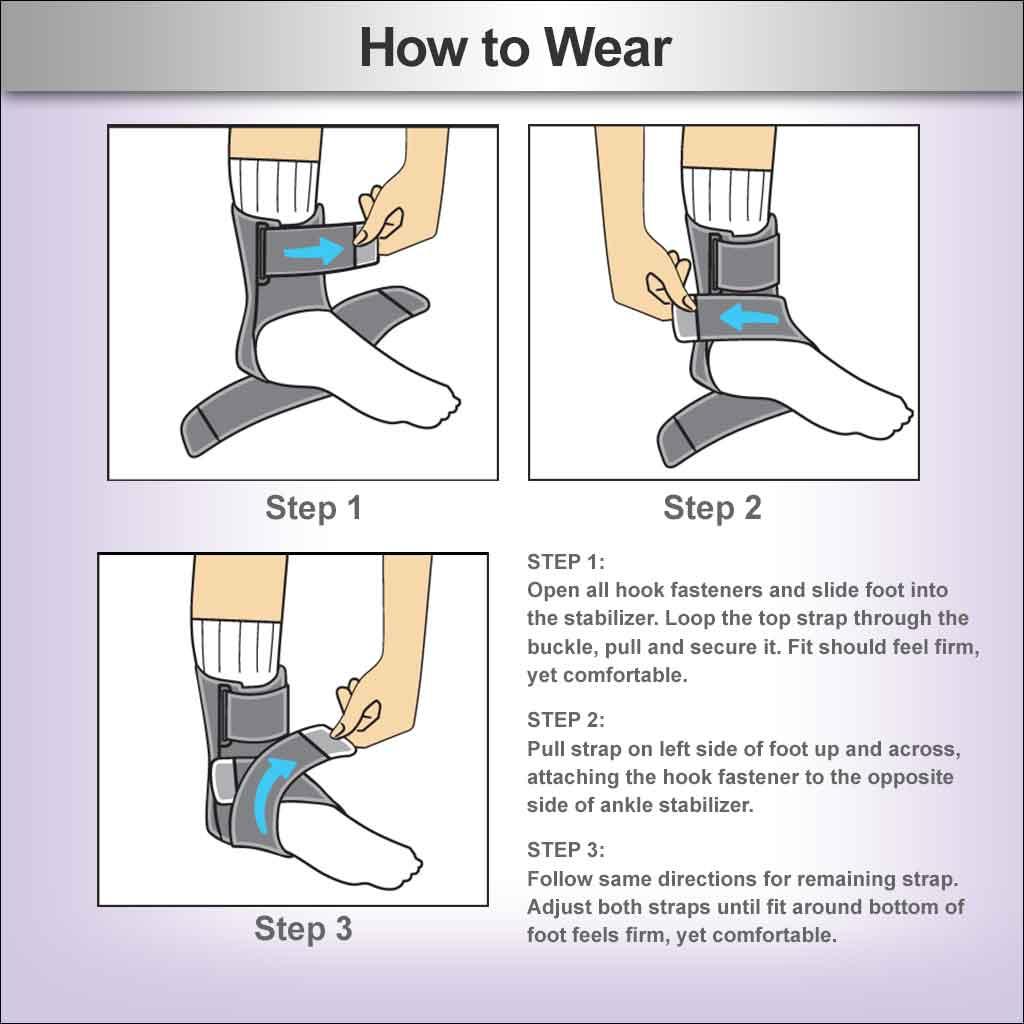 How to Wear

Step 1

Step 2

Step 3

STEP 1:
Open all hook fasteners and slide foot into the stabilizer. Loop the top strap through the buckle, pull and secure it. Fit should feel firm, yet comfortable.

STEP 2:
Pull strap on left side of foot up and across, attaching the hook fastener to the opposite side of ankle stabilizer.

STEP 3:
Follow same directions for remaining strap. Adjust both straps until fit around bottom of foot feels firm, yet comfortable.