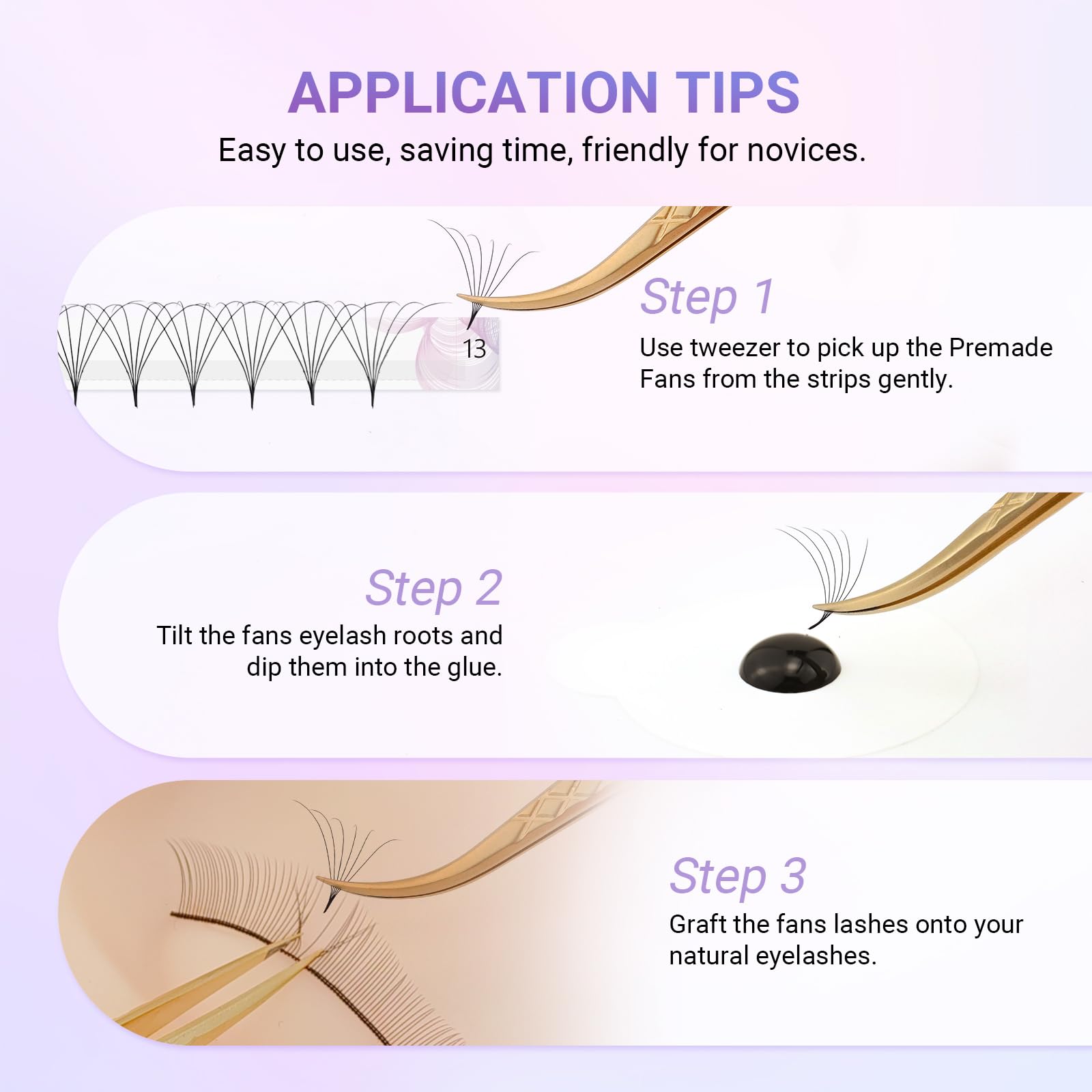 APPLICATION TIPS

Easy to use, saving time, friendly for novices.

13

Step 1

Use tweezer to pick up the Premade Fans from the strips gently.

Step 2

Tilt the fans eyelash roots and dip them into the glue.

Step 3

Graft the fans lashes onto your natural eyelashes.