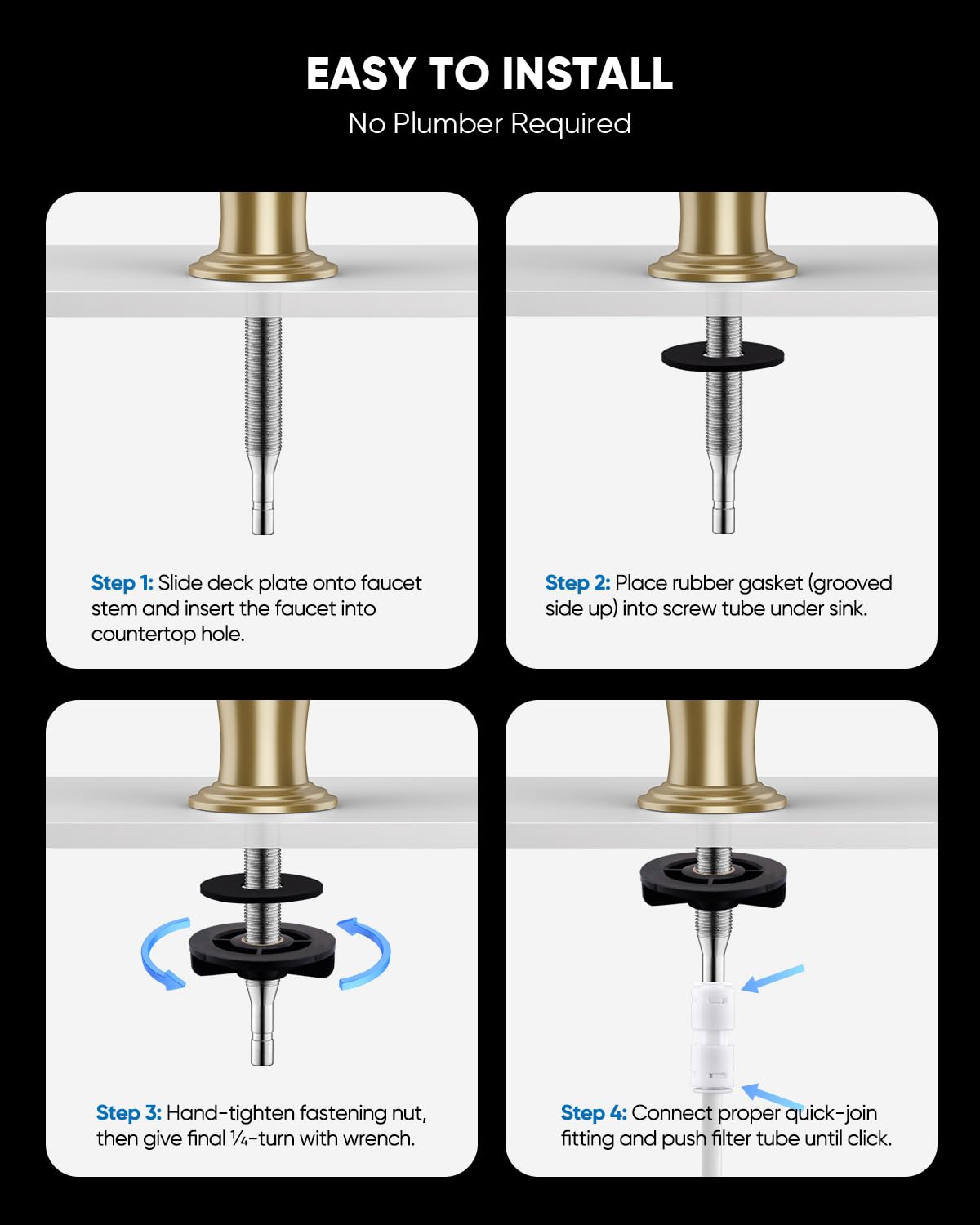 EASY TO INSTALL

No Plumber Required

Step 1: Slide deck plate onto faucet stem and insert the faucet into countertop hole.

Step 2: Place rubber gasket (grooved side up) into screw tube under sink.

Step 3: Hand-tighten fastening nut, then give final ¼-turn with wrench.

Step 4: Connect proper quick-join fitting and push filter tube until click.