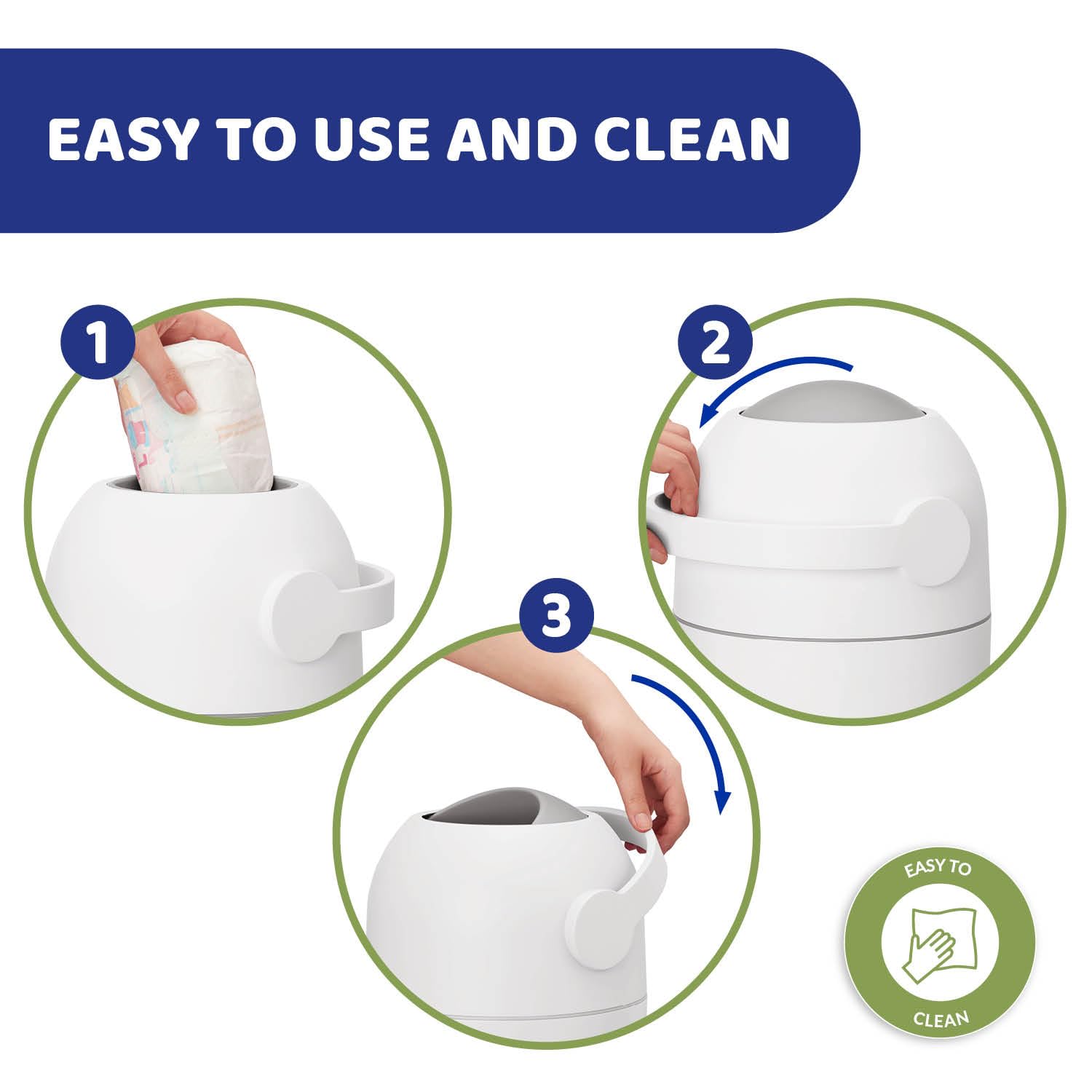 EASY TO USE AND CLEAN

1

2

3

EASY TO

CLEAN