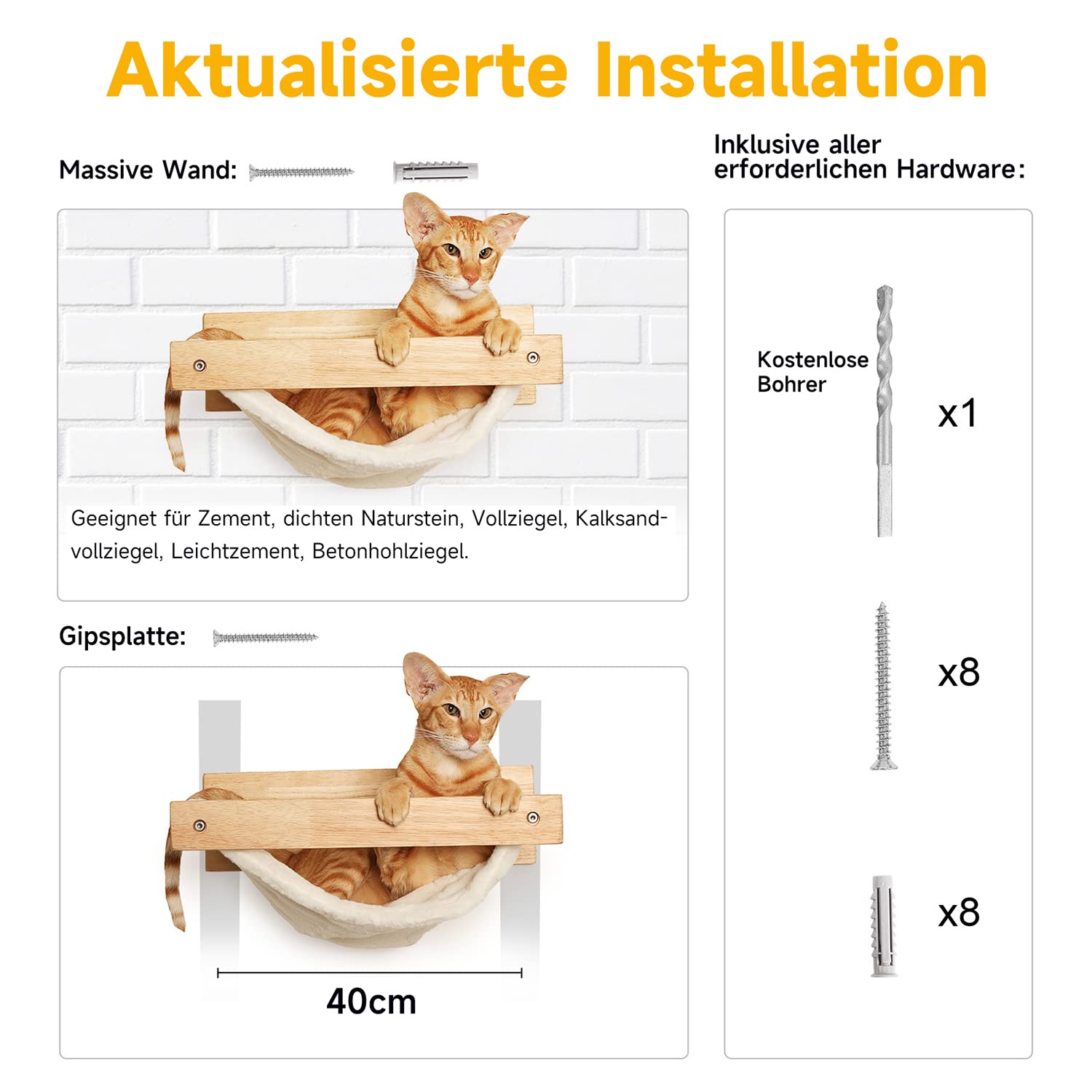 Aktualisierte Installation

Massive Wand:

Geeignet für Zement, dichten Naturstein, Vollziegel, Kalksandvollziegel, Leichtzement, Betonhohlziegel.

Gipsplatte:

40cm

Inklusive aller erforderlichen Hardware:

Kostenlose Bohrer

x1

x8

x8