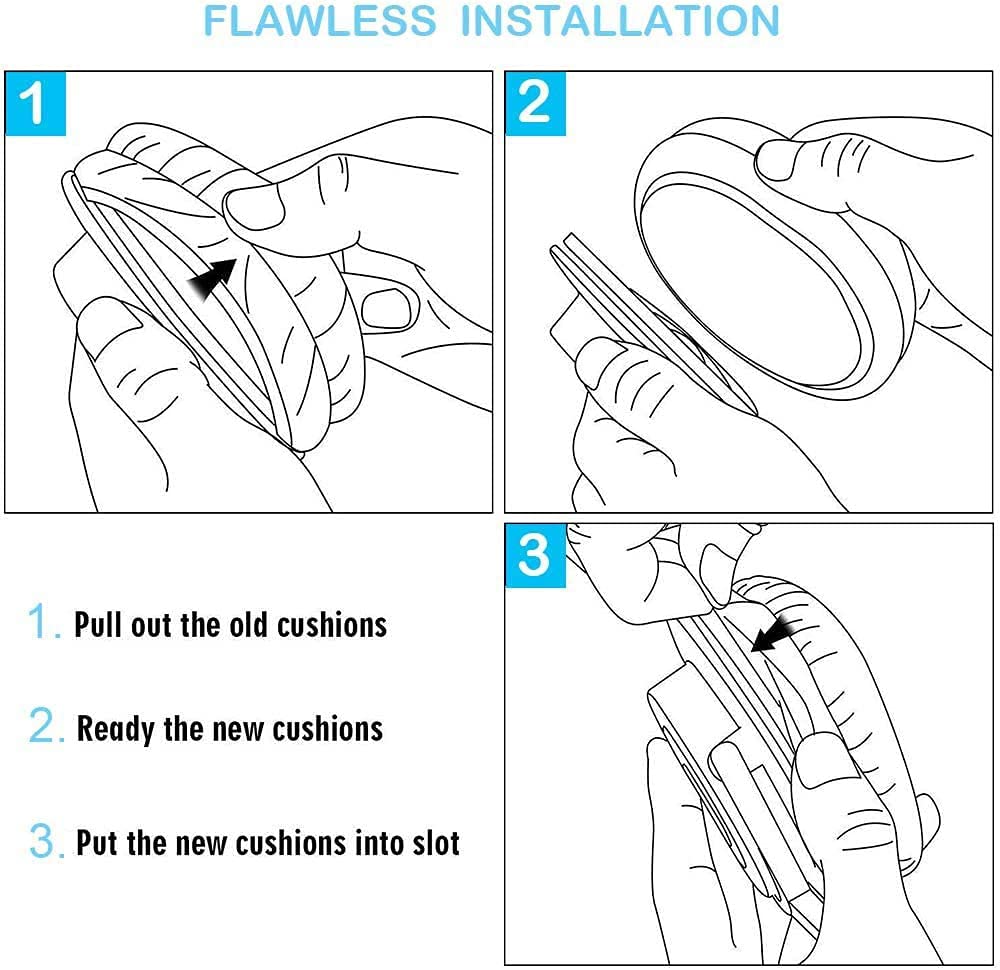 FLAWLESS INSTALLATION

1

2

3

1. Pull out the old cushions

2. Ready the new cushions

3. Put the new cushions into slot