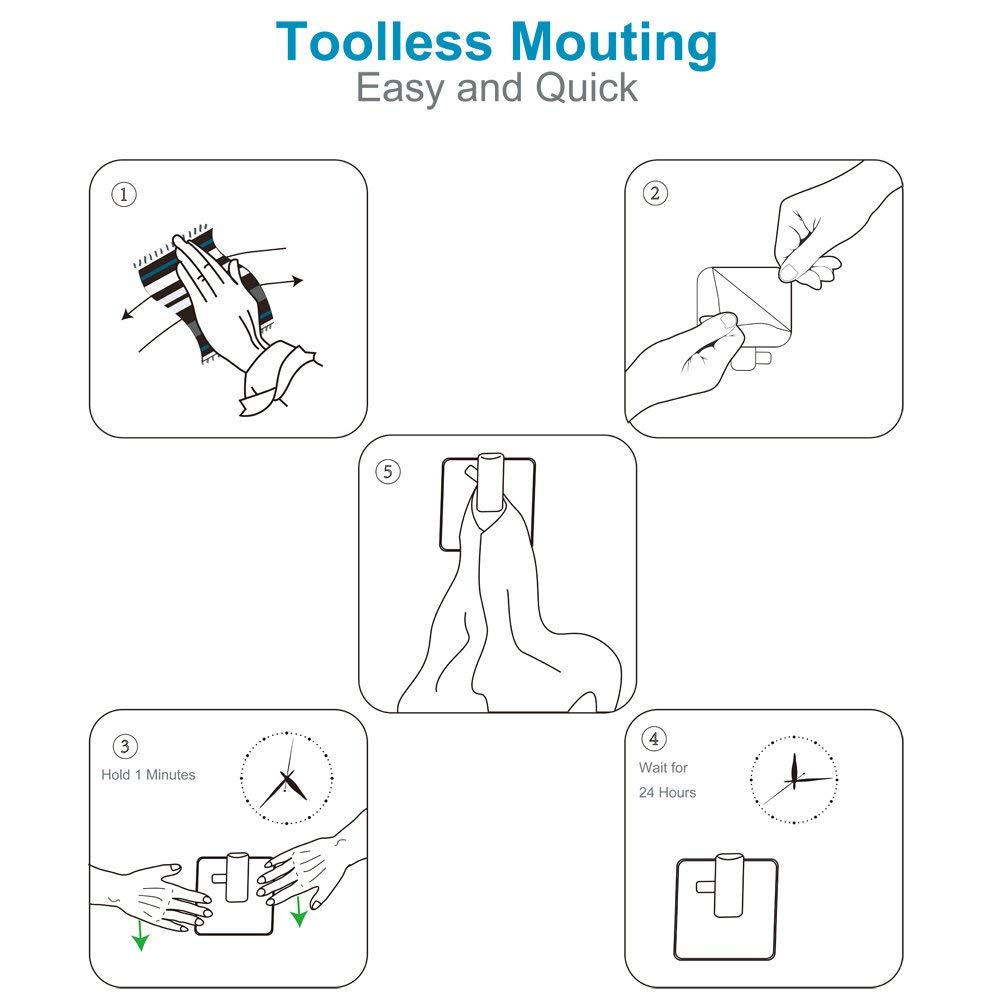 Toolless Mouting
Easy and Quick

①

②

⑤

③
Hold 1 Minutes

④
Wait for
24 Hours