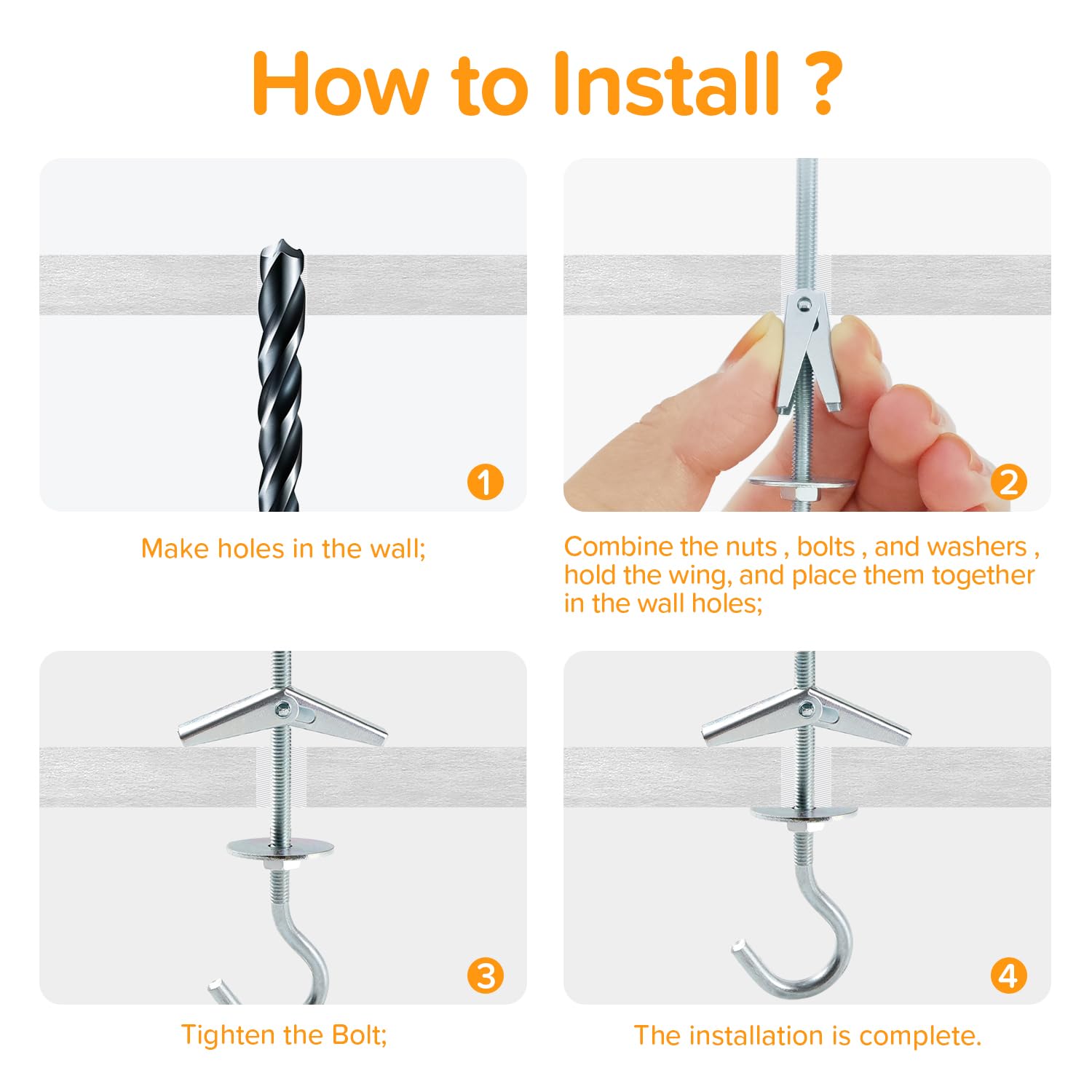 How to Install ?

1

Make holes in the wall;

2

Combine the nuts , bolts , and washers , hold the wing, and place them together in the wall holes;

3

Tighten the Bolt;

4

The installation is complete.