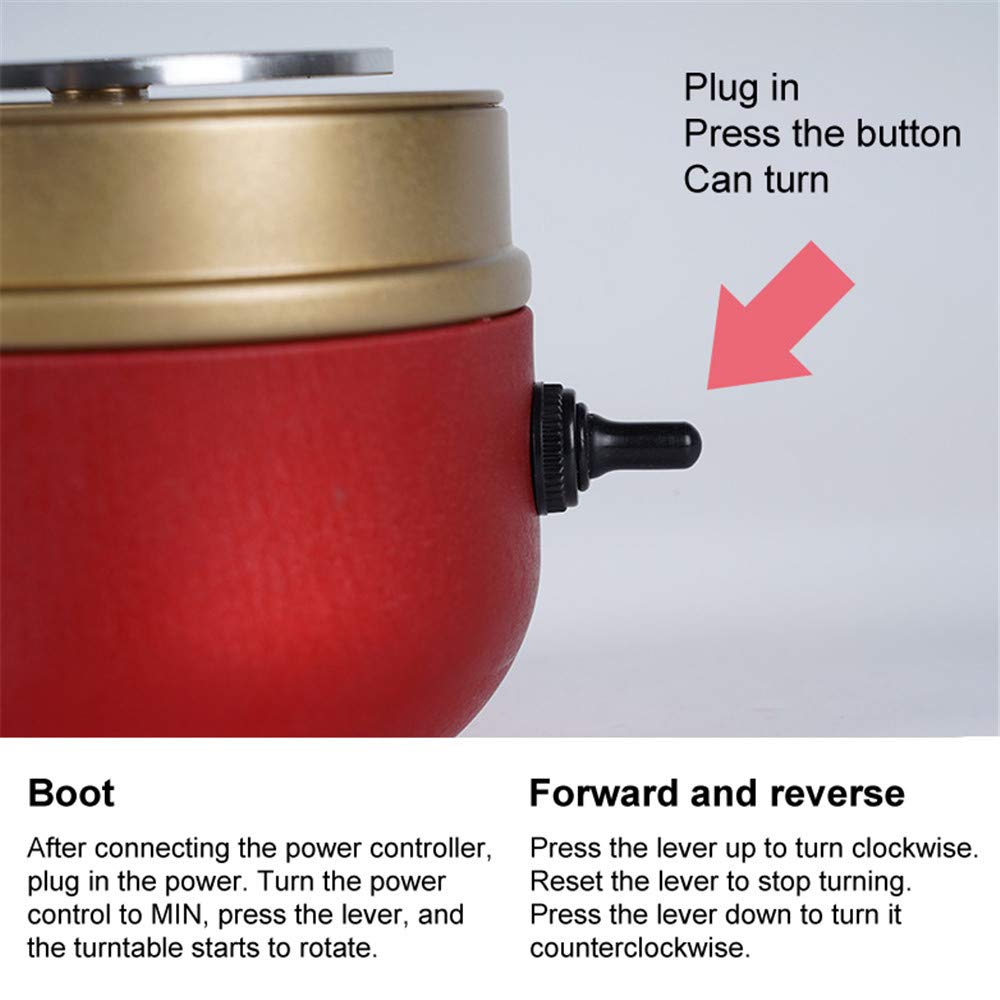 Plug in
Press the button
Can turn

Boot

After connecting the power controller, plug in the power. Turn the power control to MIN, press the lever, and the turntable starts to rotate.

Forward and reverse

Press the lever up to turn clockwise.
Reset the lever to stop turning.
Press the lever down to turn it counterclockwise.