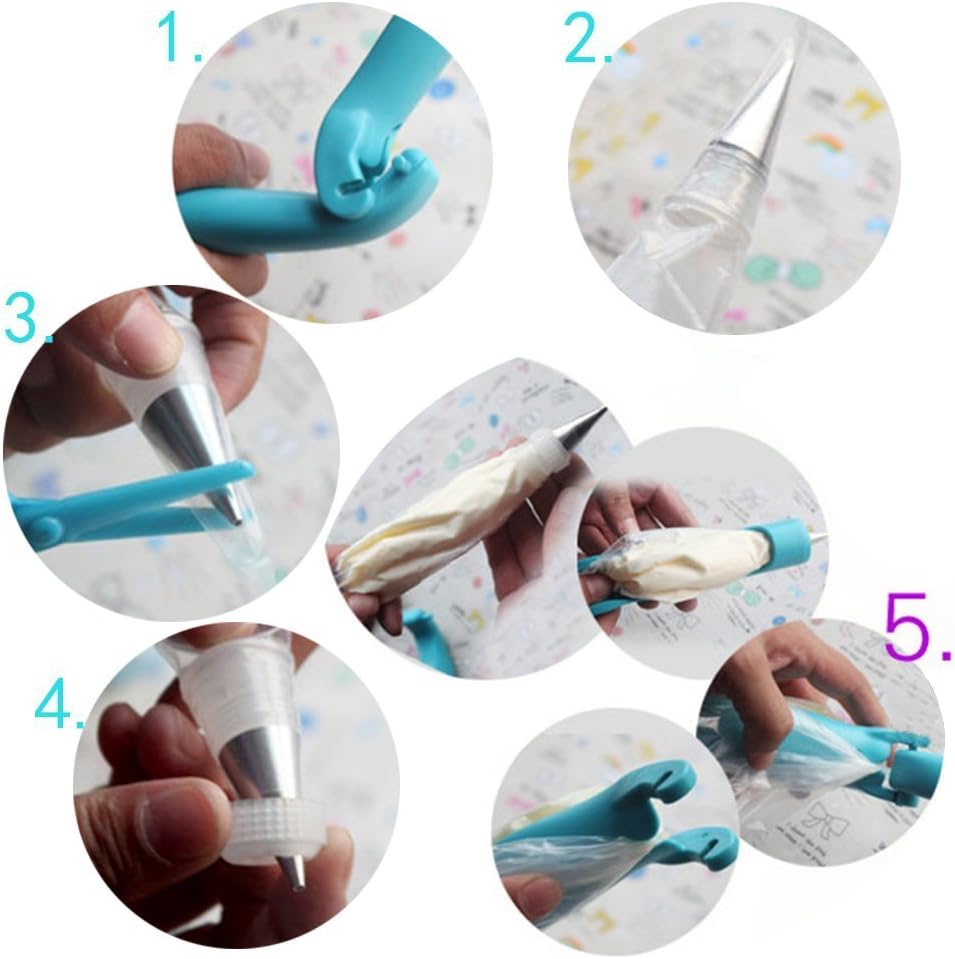 1.

2.

3.

4.

5.