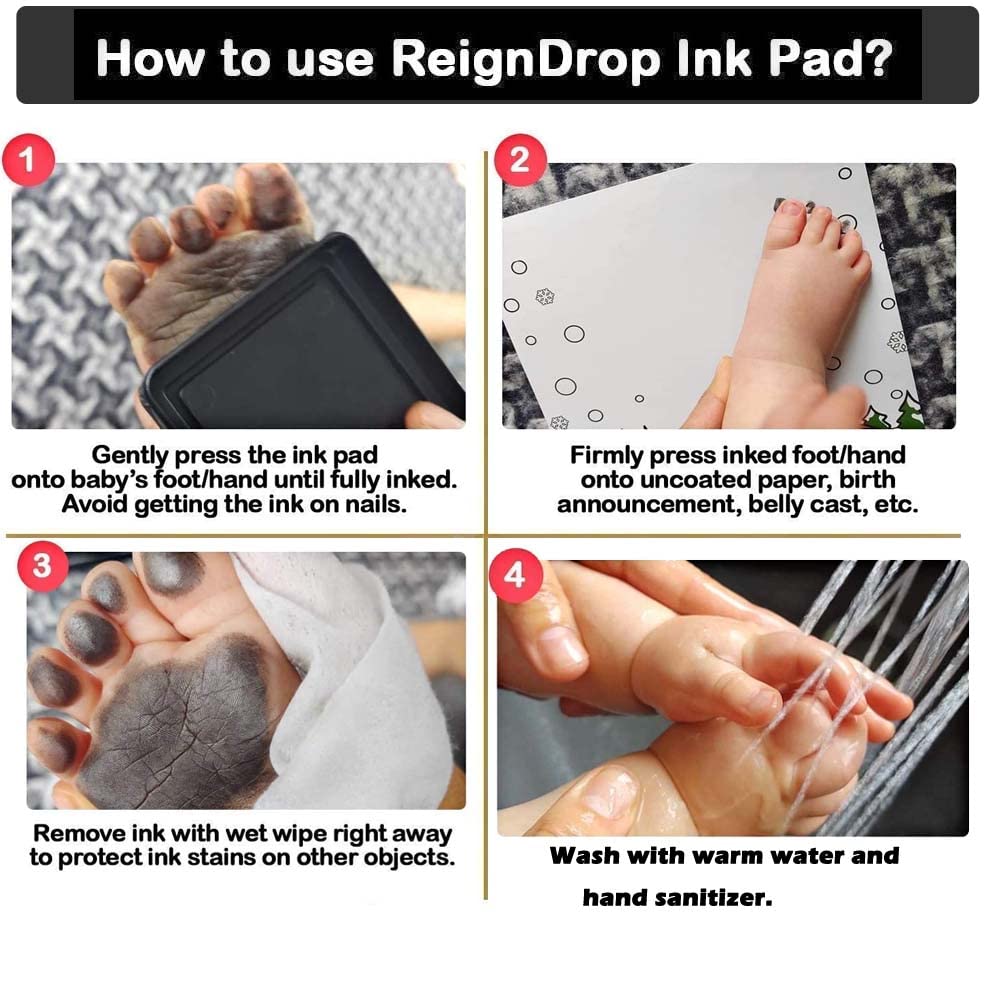 How to use ReignDrop Ink Pad?

1

Gently press the ink pad onto baby's foot/hand until fully inked. Avoid getting the ink on nails.

2

Firmly press inked foot/hand onto uncoated paper, birth announcement, belly cast, etc.

3

Remove ink with wet wipe right away to protect ink stains on other objects.

4

Wash with warm water and hand sanitizer.